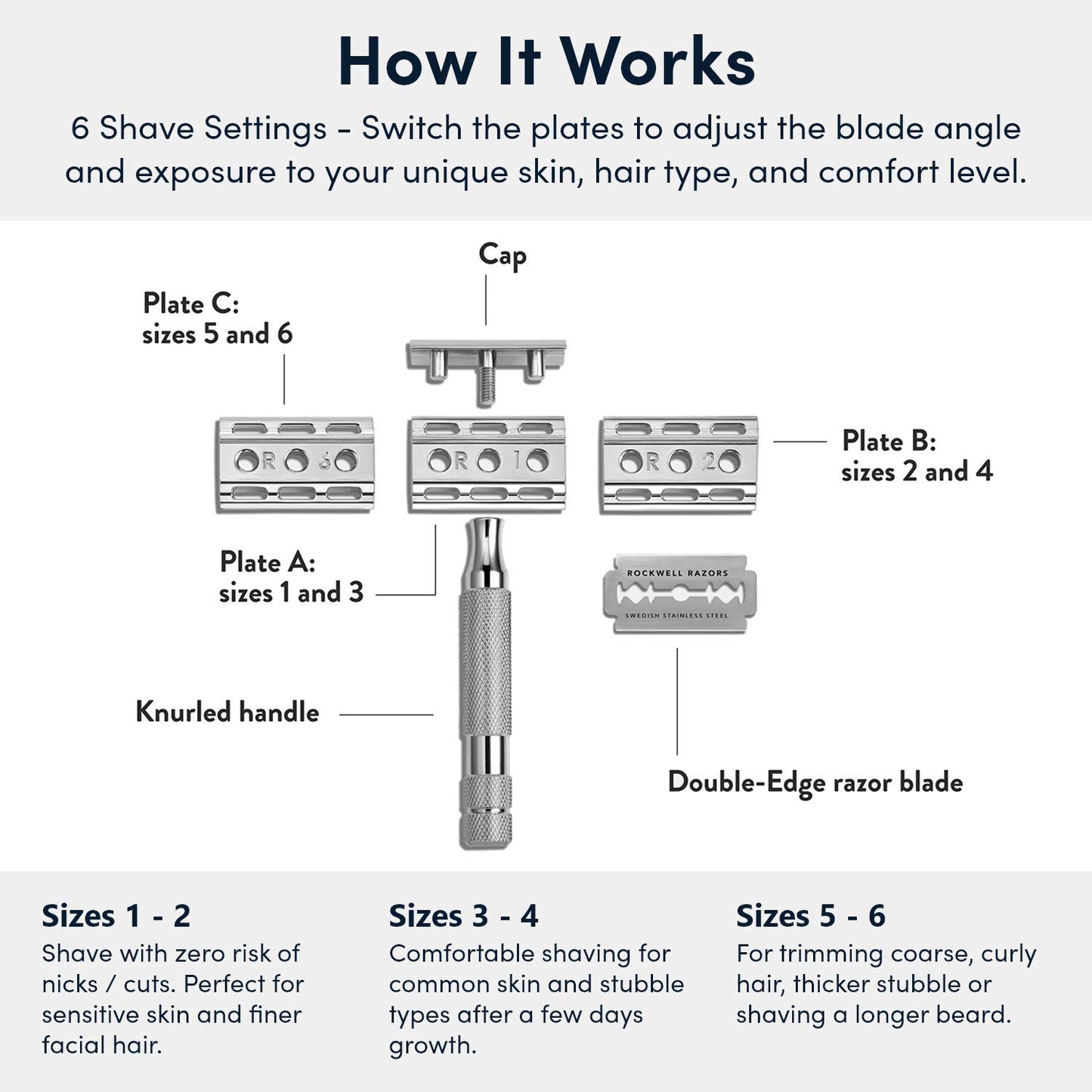 How It Works

6 Shave Settings - Switch the plates to adjust the blade angle and exposure to your unique skin, hair type, and comfort level.

Cap

Plate C:
sizes 5 and 6

R 6

R 1

R 2

Plate B:
sizes 2 and 4

Plate A:
sizes 1 and 3

ROCKWELL RAZORS

SWEDISH STAINLESS STEEL

Knurled handle

Double-Edge razor blade

Sizes 1 - 2
Shave with zero risk of nicks / cuts. Perfect for sensitive skin and finer facial hair.

Sizes 3 - 4
Comfortable shaving for common skin and stubble types after a few days growth.

Sizes 5 - 6
For trimming coarse, curly hair, thicker stubble or shaving a longer beard.