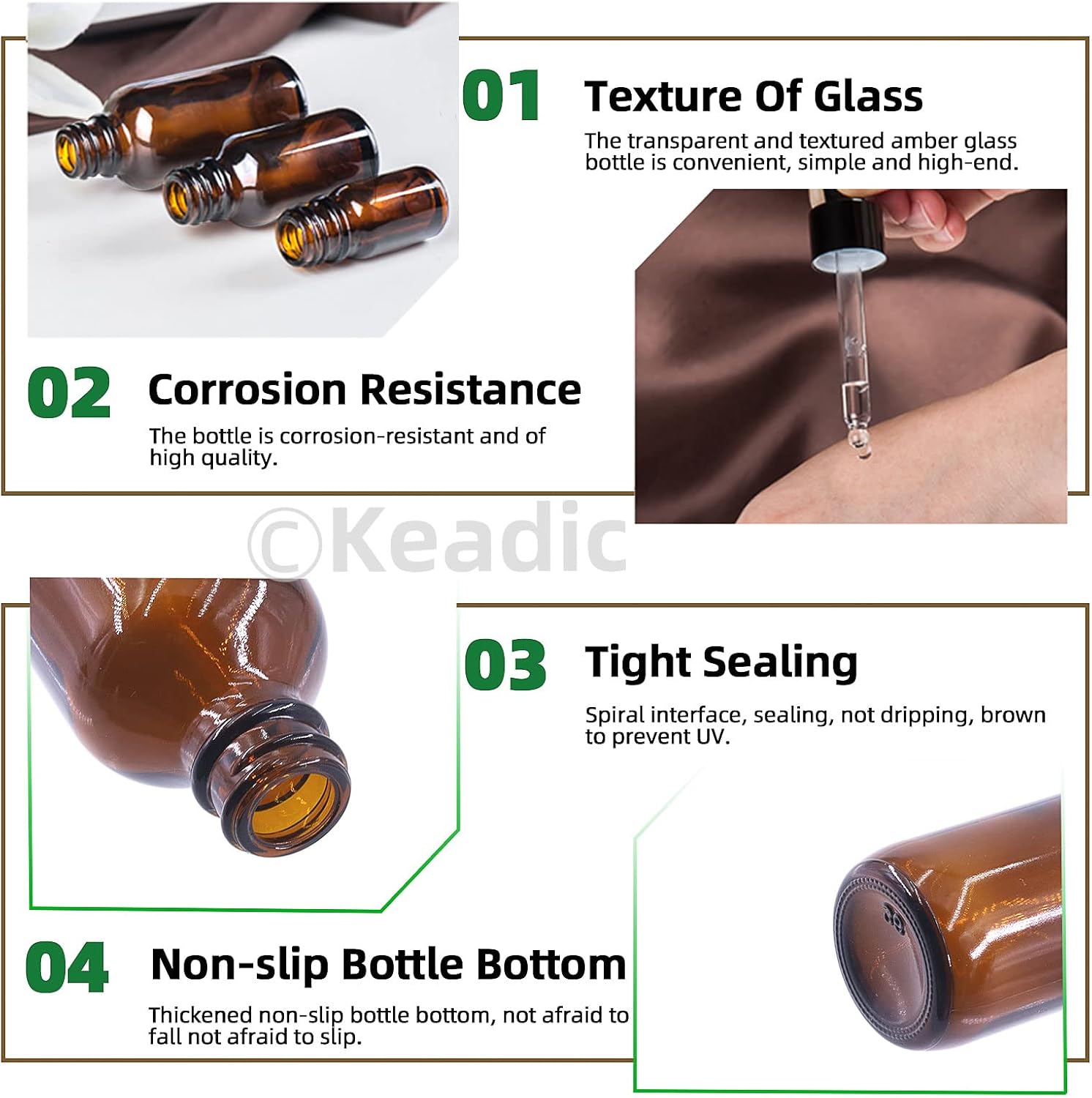 01 Texture Of Glass

The transparent and textured amber glass bottle is convenient, simple and high-end.

02 Corrosion Resistance

The bottle is corrosion-resistant and of high quality.

©Keadic

03 Tight Sealing

Spiral interface, sealing, not dripping, brown to prevent UV.

04 Non-slip Bottle Bottom

Thickened non-slip bottle bottom, not afraid to fall not afraid to slip.