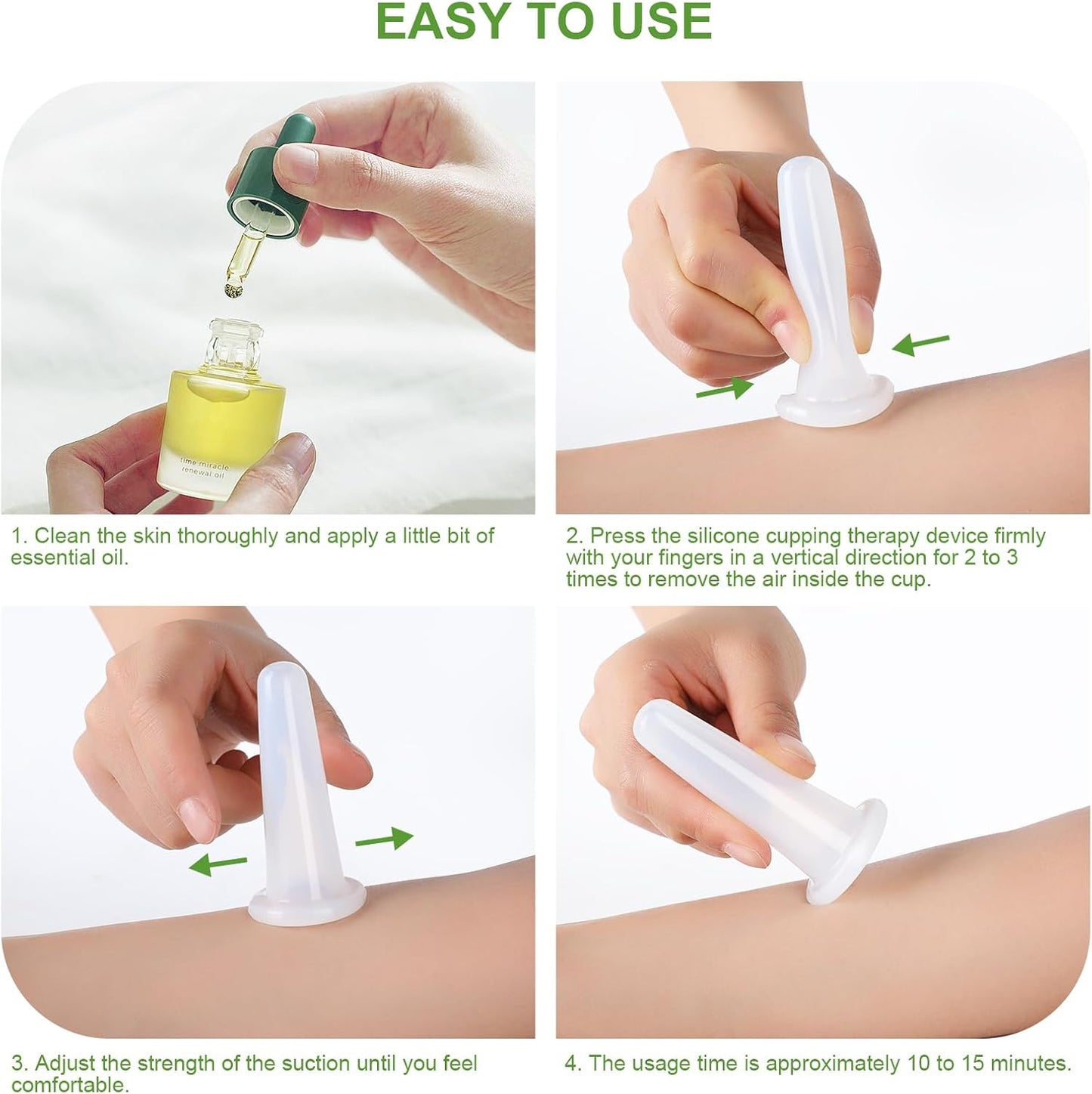 EASY TO USE

time miracle
renewal oil

1. Clean the skin thoroughly and apply a little bit of essential oil.

2. Press the silicone cupping therapy device firmly with your fingers in a vertical direction for 2 to 3 times to remove the air inside the cup.

3. Adjust the strength of the suction until you feel comfortable.

4. The usage time is approximately 10 to 15 minutes.