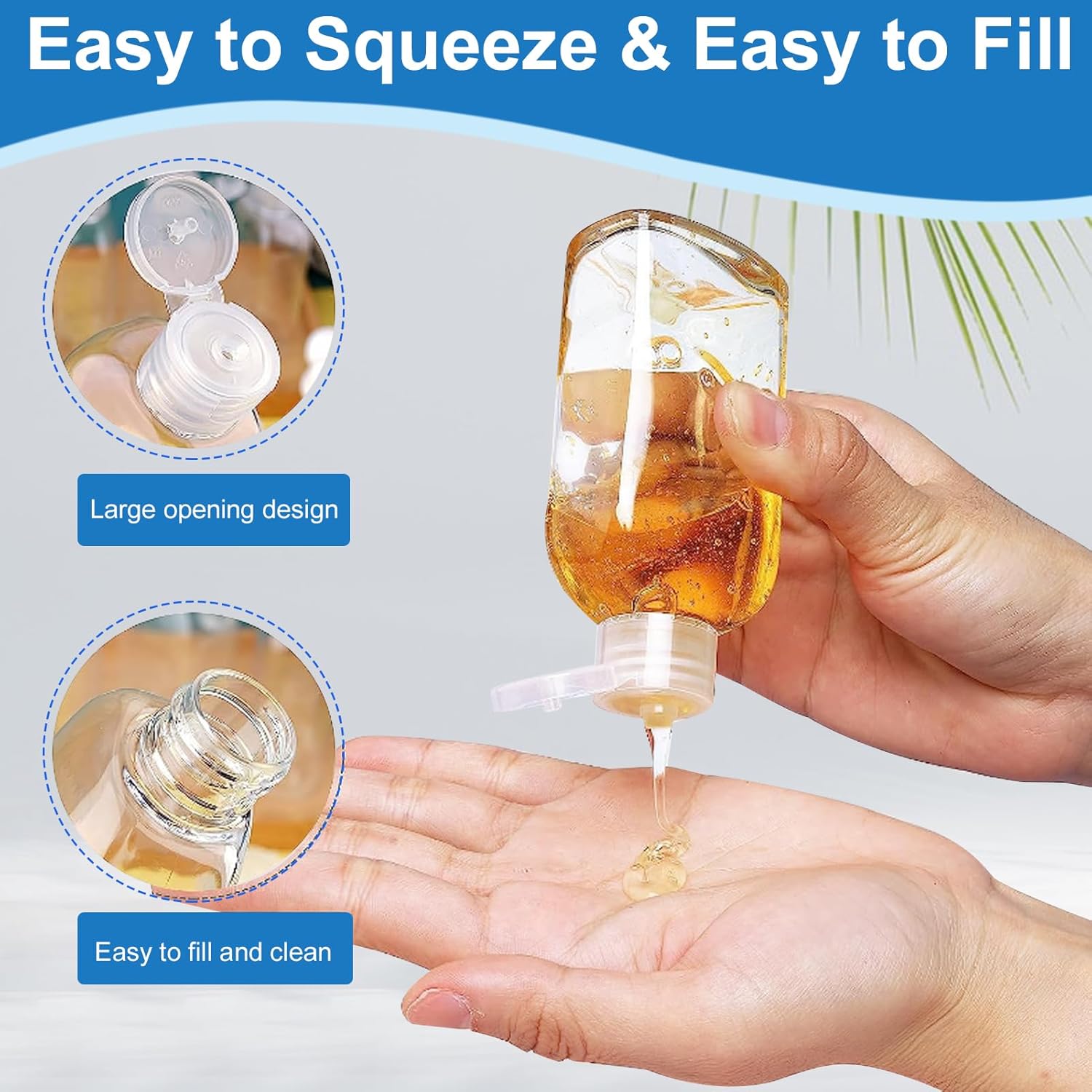 Easy to Squeeze & Easy to Fill

Large opening design

Easy to fill and clean