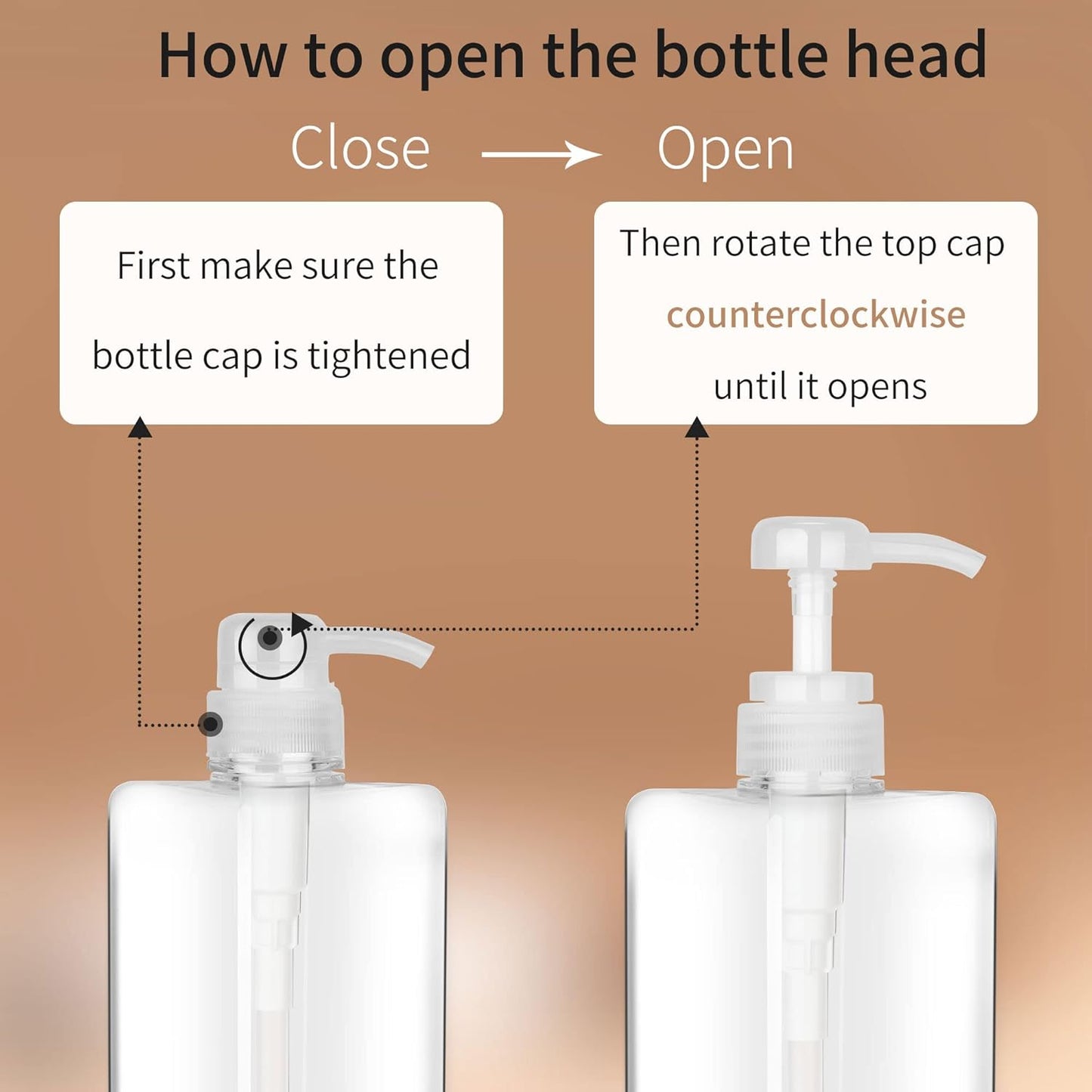 How to open the bottle head

Close → Open

First make sure the bottle cap is tightened

Then rotate the top cap counterclockwise until it opens