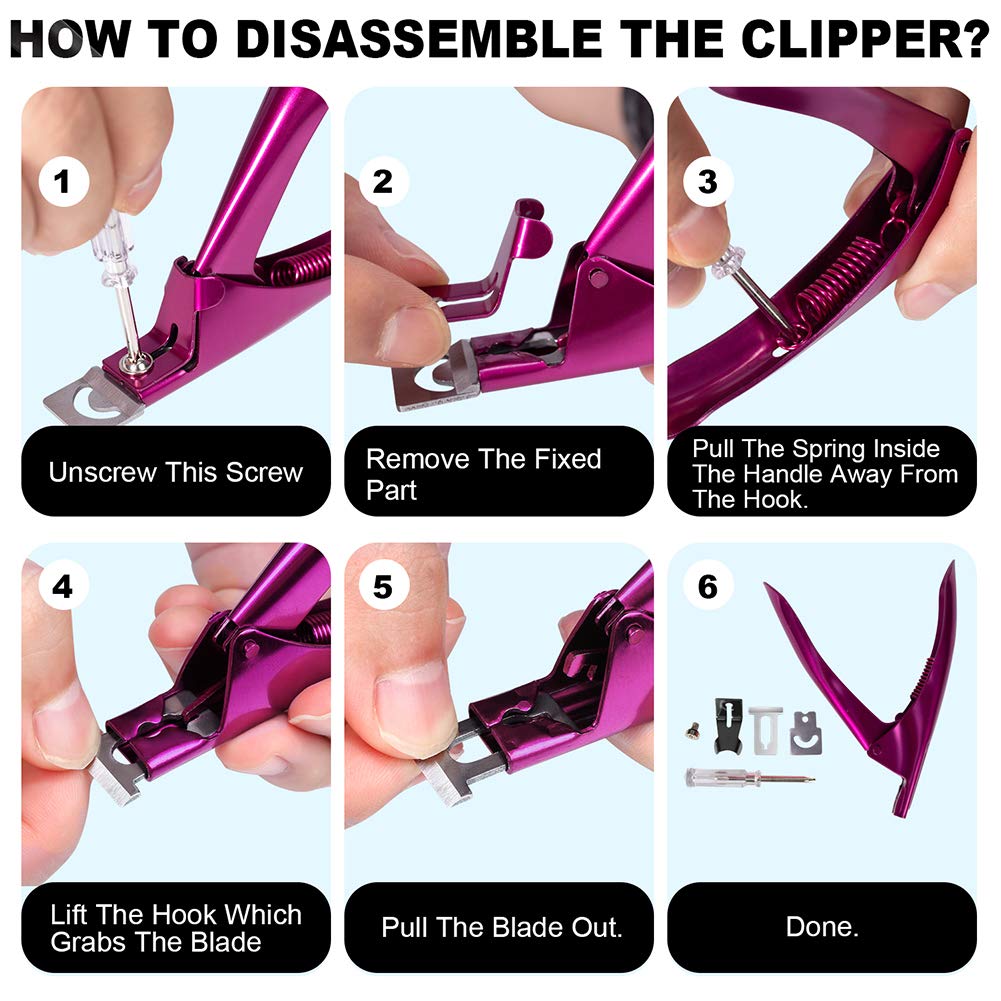 HOW TO DISASSEMBLE THE CLIPPER?

1

Unscrew This Screw

2

Remove The Fixed Part

3

Pull The Spring Inside The Handle Away From The Hook.

4

Lift The Hook Which Grabs The Blade

5

Pull The Blade Out.

6

Done.