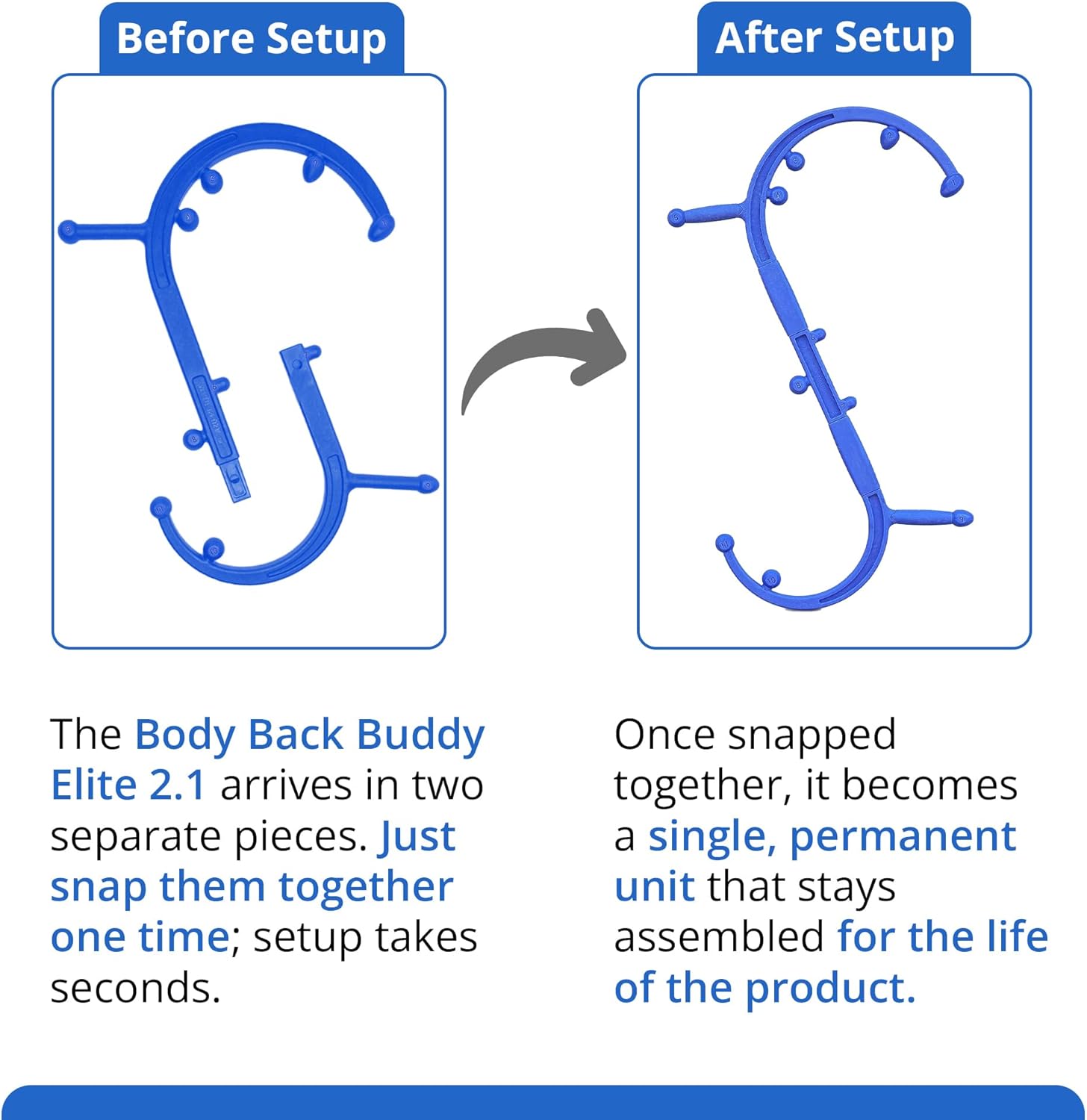 Before Setup

After Setup

The Body Back Buddy Elite 2.1 arrives in two separate pieces. Just snap them together one time; setup takes seconds.

Once snapped together, it becomes a single, permanent unit that stays assembled for the life of the product.