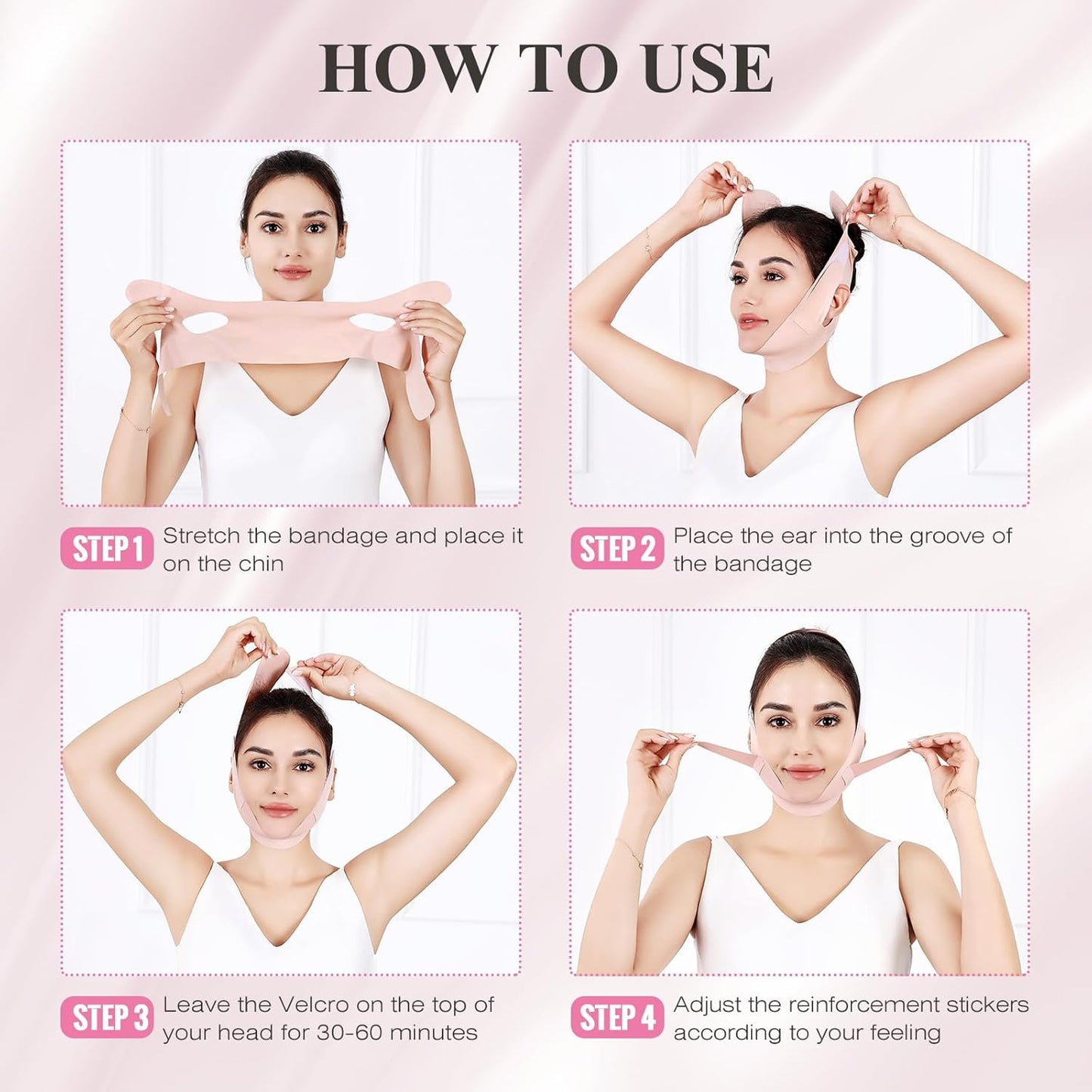 HOW TO USE

STEP 1 Stretch the bandage and place it on the chin

STEP 2 Place the ear into the groove of the bandage

STEP 3 Leave the Velcro on the top of your head for 30-60 minutes

STEP 4 Adjust the reinforcement stickers according to your feeling