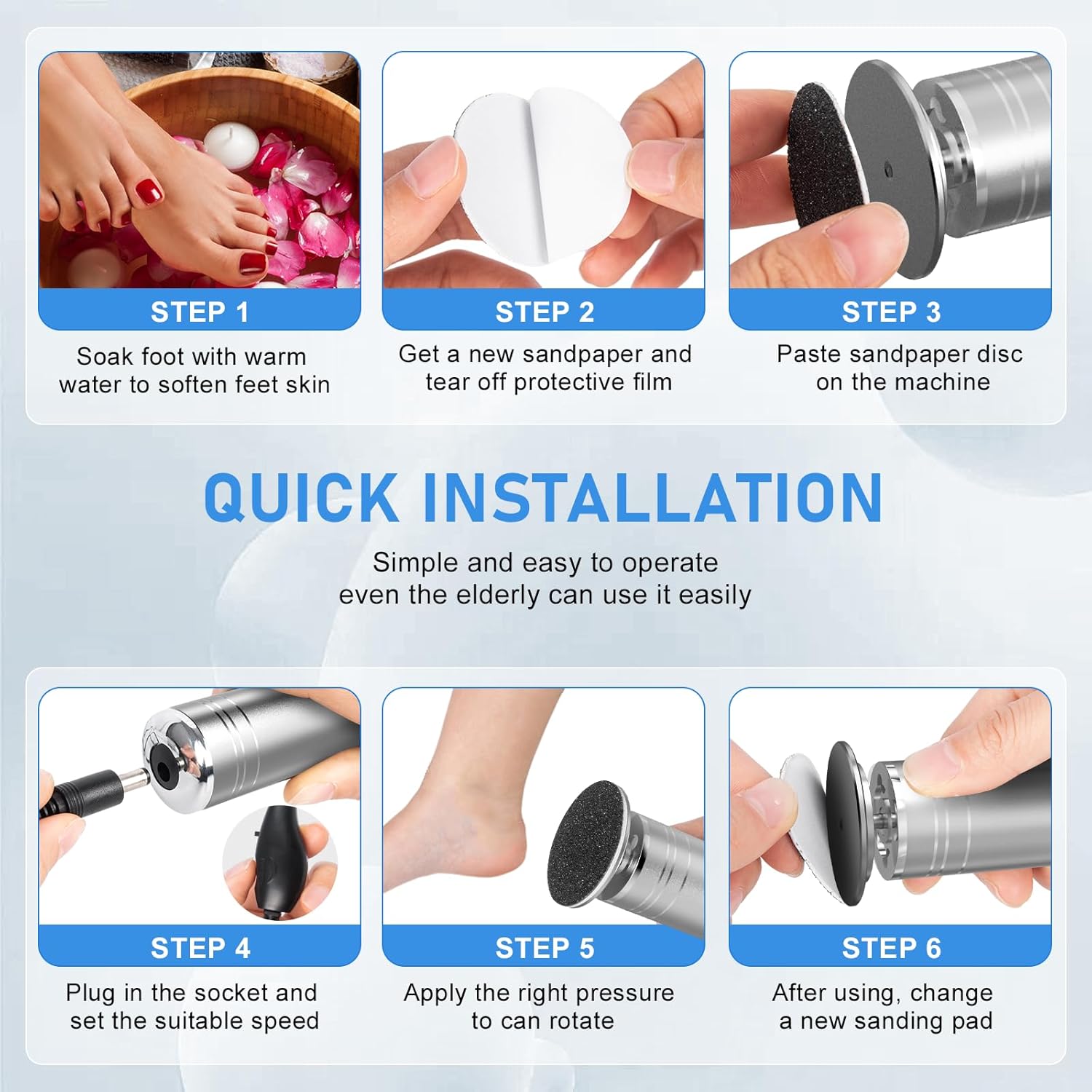 STEP 1
Soak foot with warm water to soften feet skin

STEP 2
Get a new sandpaper and tear off protective film

STEP 3
Paste sandpaper disc on the machine

QUICK INSTALLATION

Simple and easy to operate even the elderly can use it easily

STEP 4
Plug in the socket and set the suitable speed

STEP 5
Apply the right pressure to can rotate

STEP 6
After using, change a new sanding pad