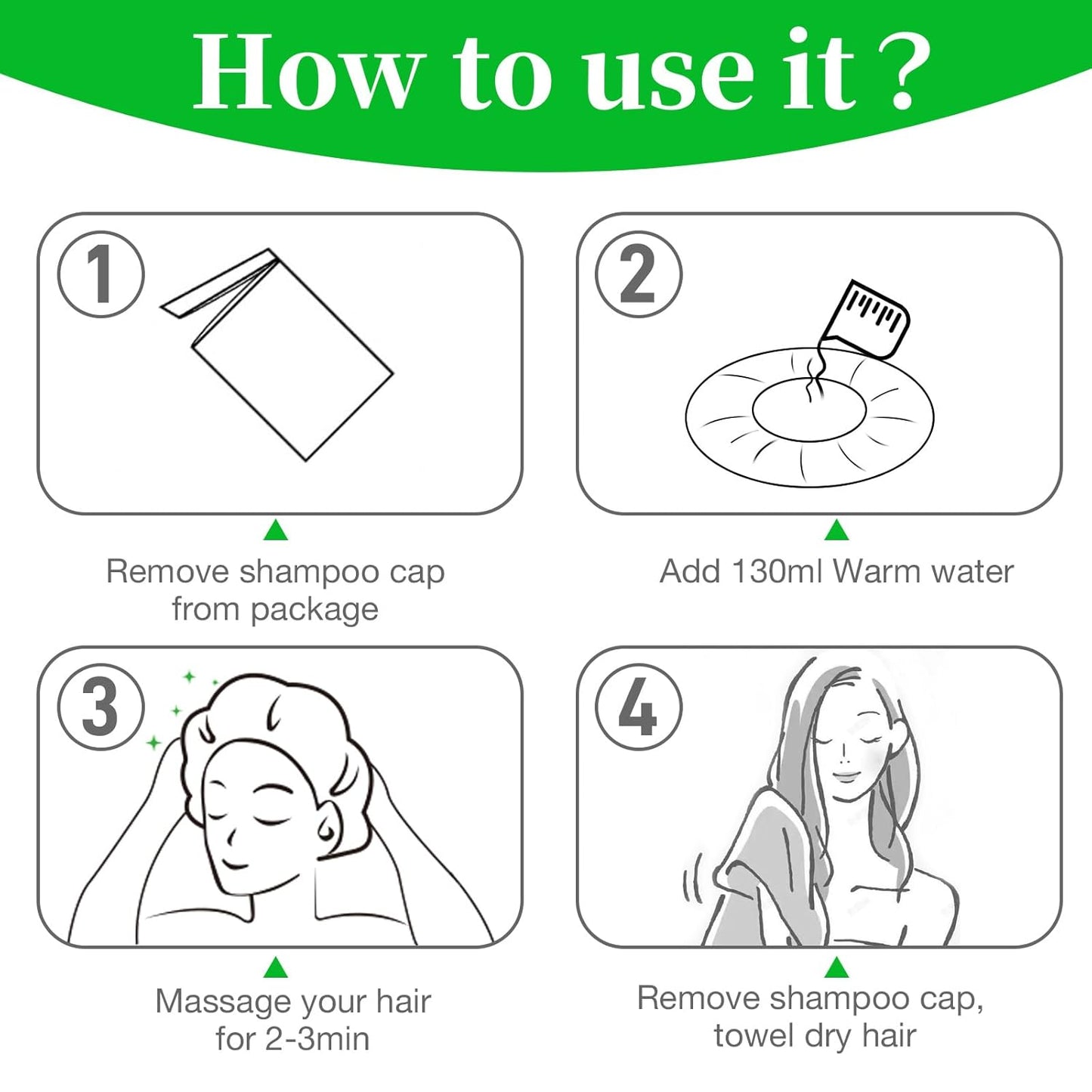 How to use it ?

1

Remove shampoo cap from package

2

Add 130ml Warm water

3

Massage your hair for 2-3min

4

Remove shampoo cap, towel dry hair