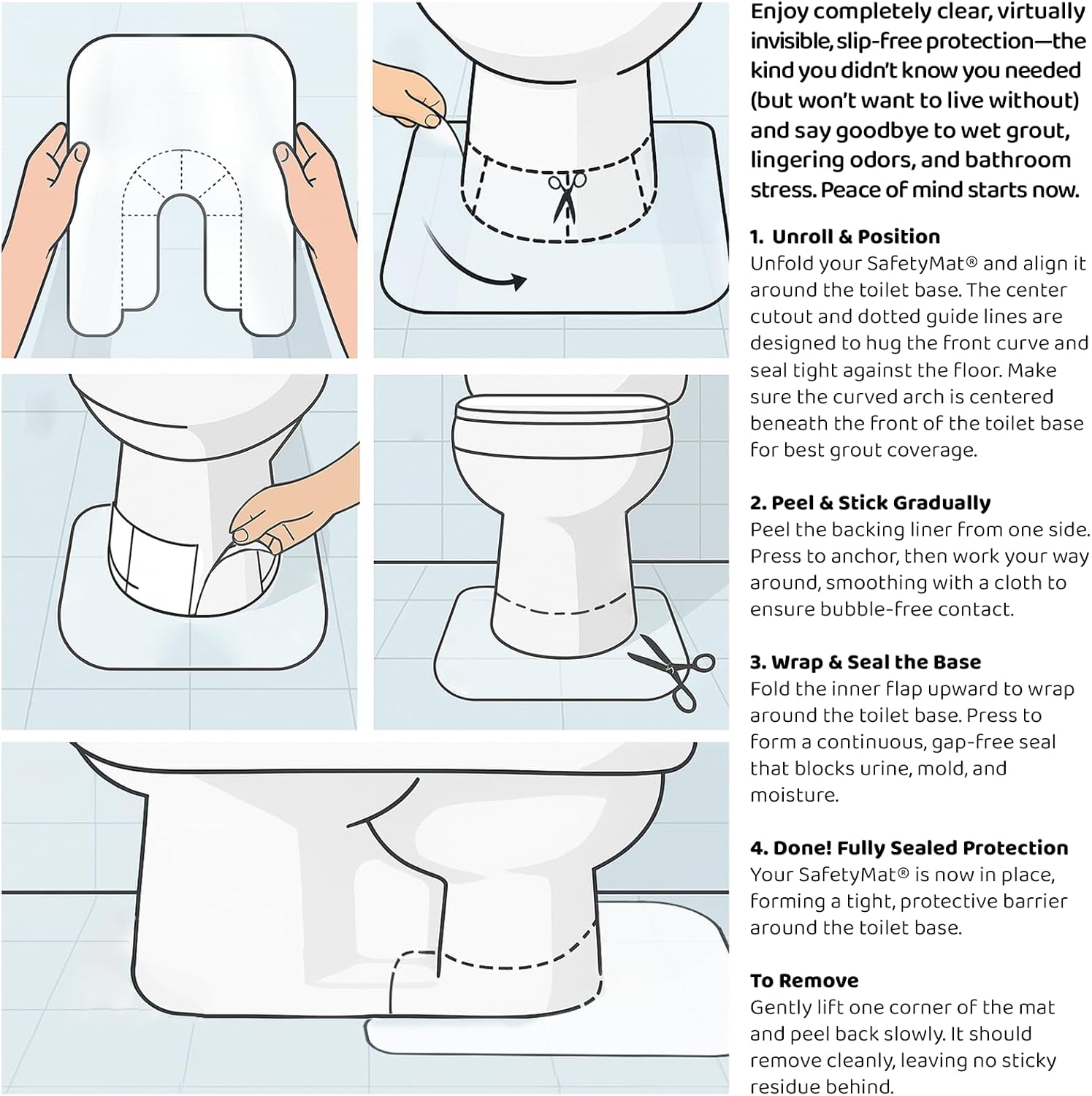 Enjoy completely clear, virtually invisible, slip-free protection—the kind you didn't know you needed (but won't want to live without) and say goodbye to wet grout, lingering odors, and bathroom stress. Peace of mind starts now.

1. Unroll & Position
Unfold your SafetyMat® and align it around the toilet base. The center cutout and dotted guide lines are designed to hug the front curve and seal tight against the floor. Make sure the curved arch is centered beneath the front of the toilet base for best grout coverage.

2. Peel & Stick Gradually
Peel the backing liner from one side. Press to anchor, then work your way around, smoothing with a cloth to ensure bubble-free contact.

3. Wrap & Seal the Base
Fold the inner flap upward to wrap around the toilet base. Press to form a continuous, gap-free seal that blocks urine, mold, and moisture.

4. Done! Fully Sealed Protection
Your SafetyMat® is now in place, forming a tight, protective barrier around the toilet base.

To Remove
Gently lift one corner of the mat and peel back slowly. It should remove cleanly, leaving no sticky residue behind.