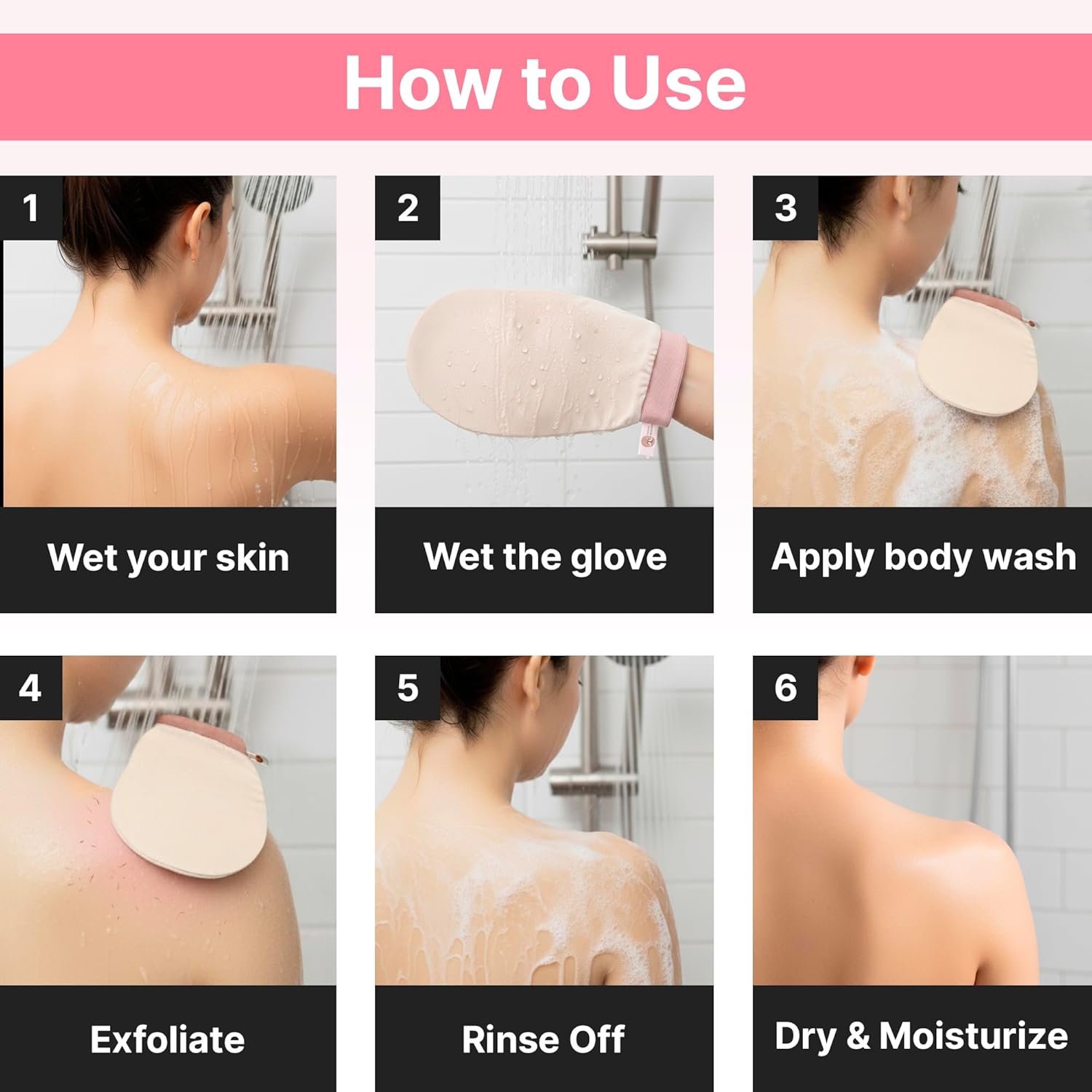 How to Use

1
Wet your skin

2
Wet the glove

3
Apply body wash

4
Exfoliate

5
Rinse Off

6
Dry & Moisturize