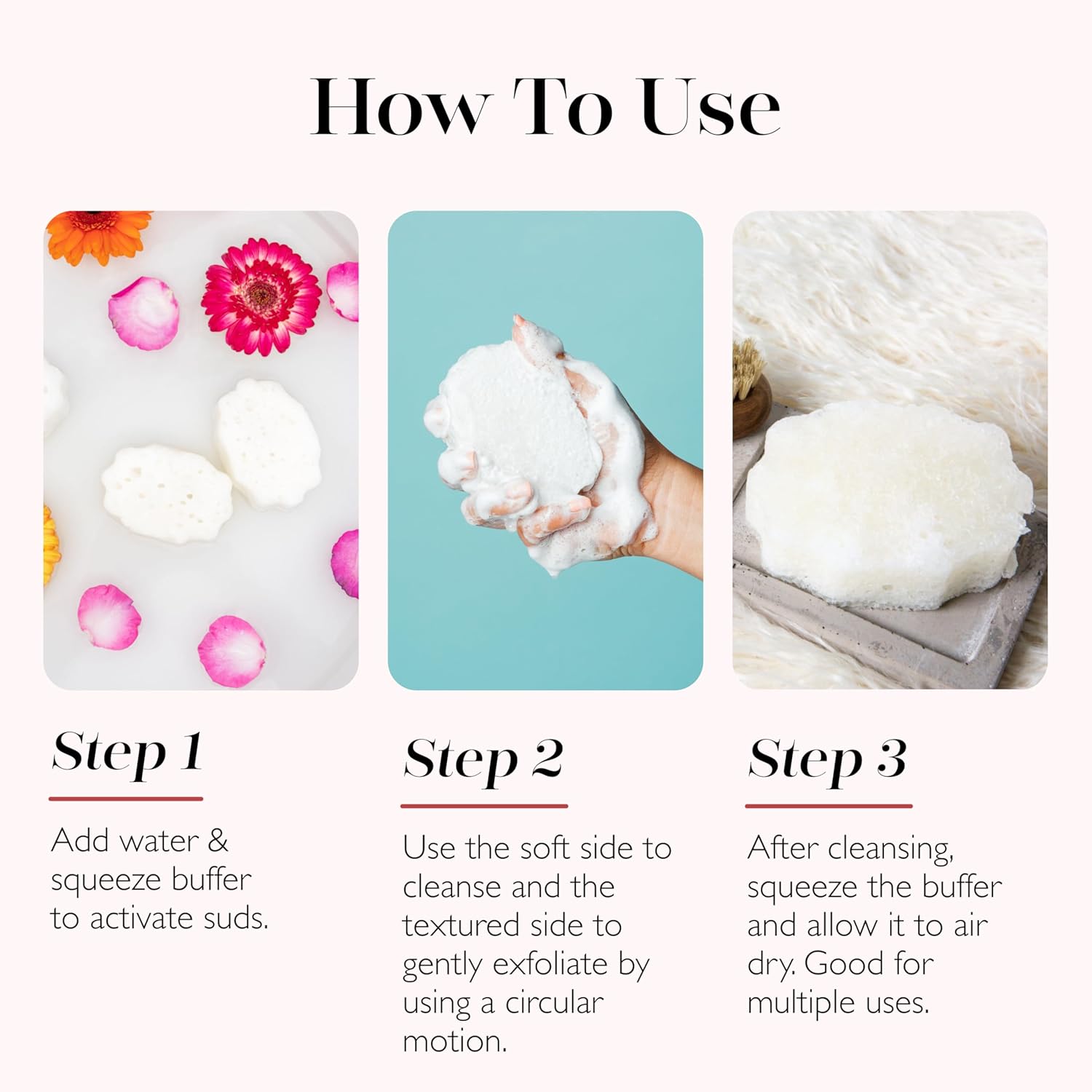 How To Use

Step 1

Add water & squeeze buffer to activate suds.

Step 2

Use the soft side to cleanse and the textured side to gently exfoliate by using a circular motion.

Step 3

After cleansing, squeeze the buffer and allow it to air dry. Good for multiple uses.