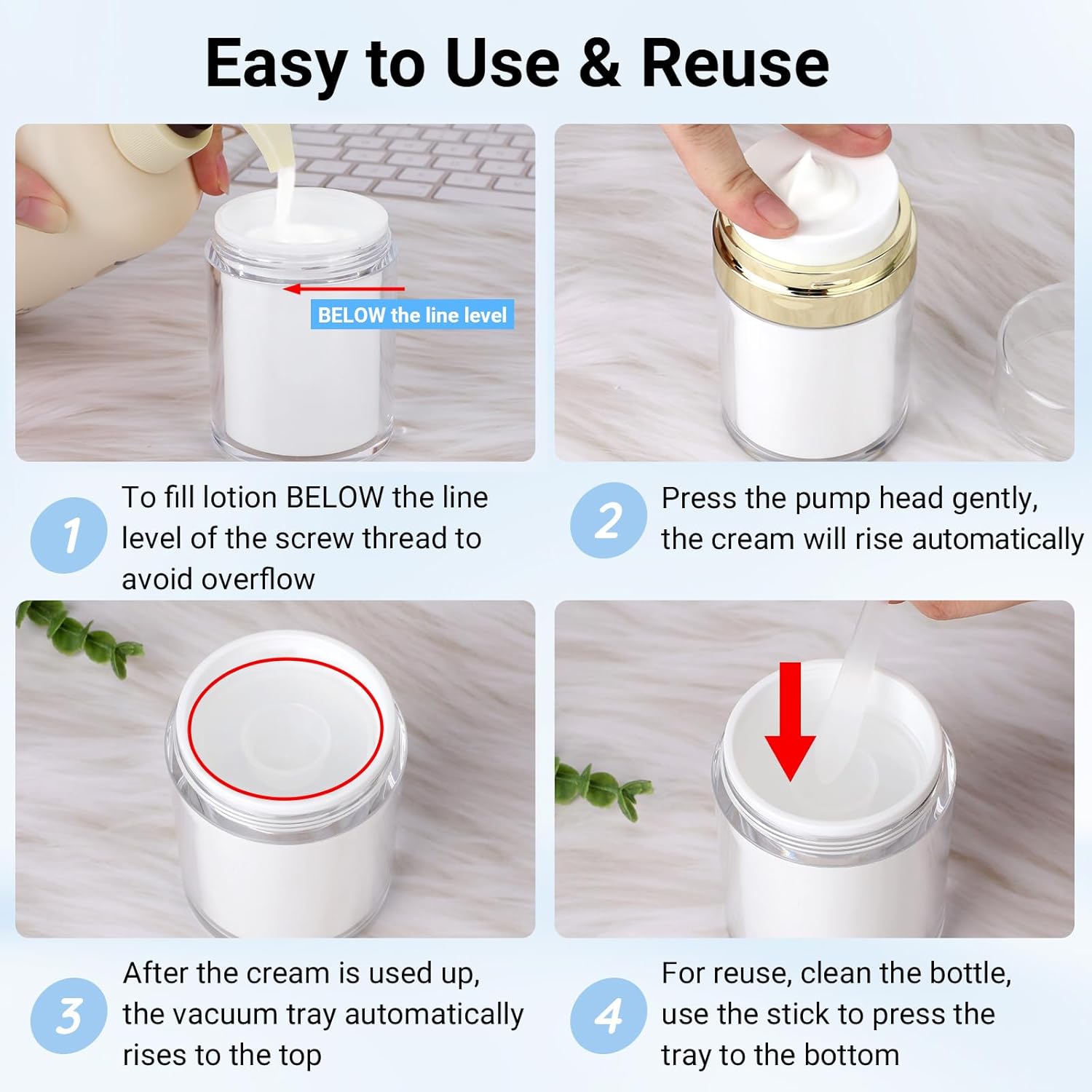 Easy to Use & Reuse

BELOW the line level

1 To fill lotion BELOW the line level of the screw thread to avoid overflow

2 Press the pump head gently, the cream will rise automatically

3 After the cream is used up, the vacuum tray automatically rises to the top

4 For reuse, clean the bottle, use the stick to press the tray to the bottom