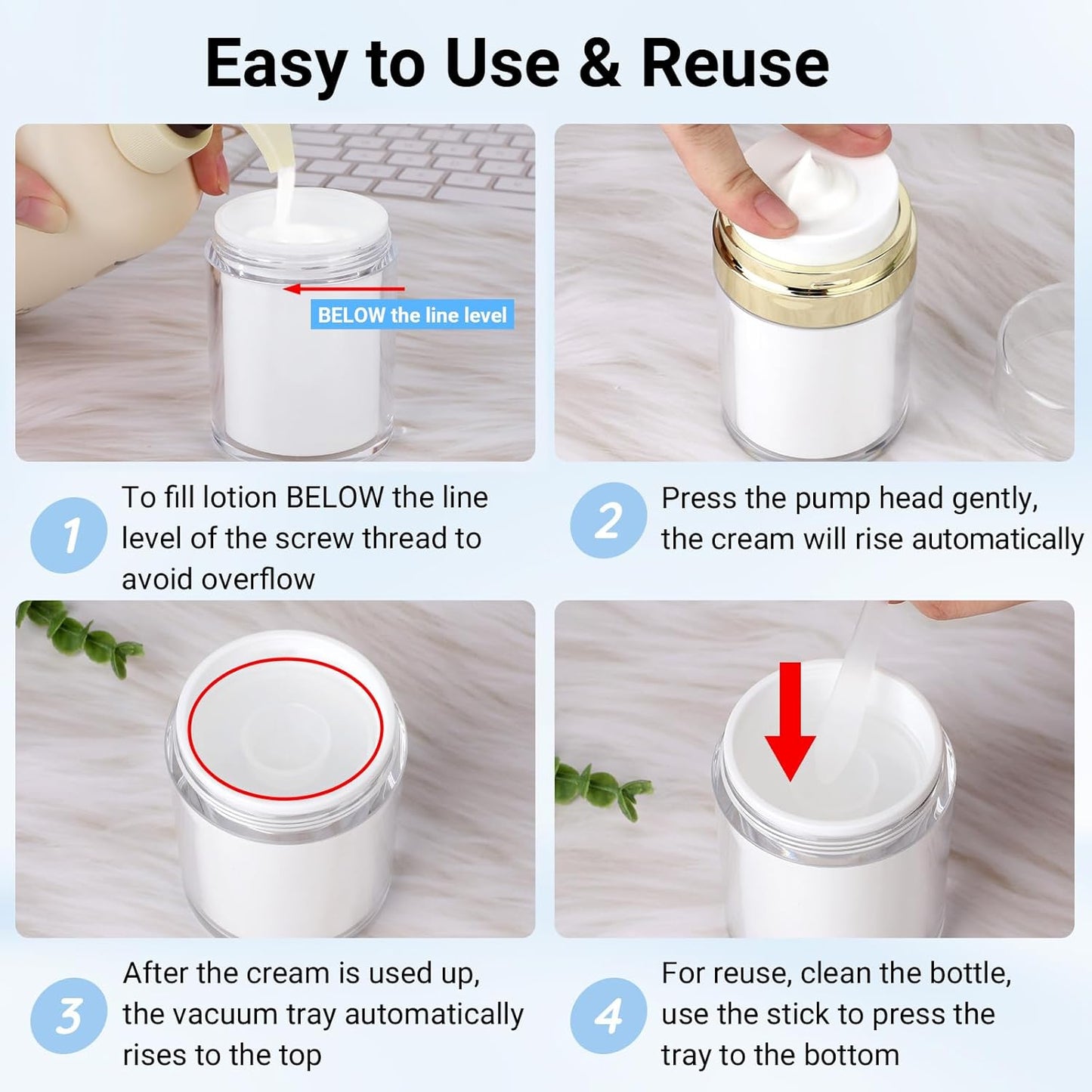 Easy to Use & Reuse

BELOW the line level

1
To fill lotion BELOW the line level of the screw thread to avoid overflow

2
Press the pump head gently, the cream will rise automatically

3
After the cream is used up, the vacuum tray automatically rises to the top

4
For reuse, clean the bottle, use the stick to press the tray to the bottom