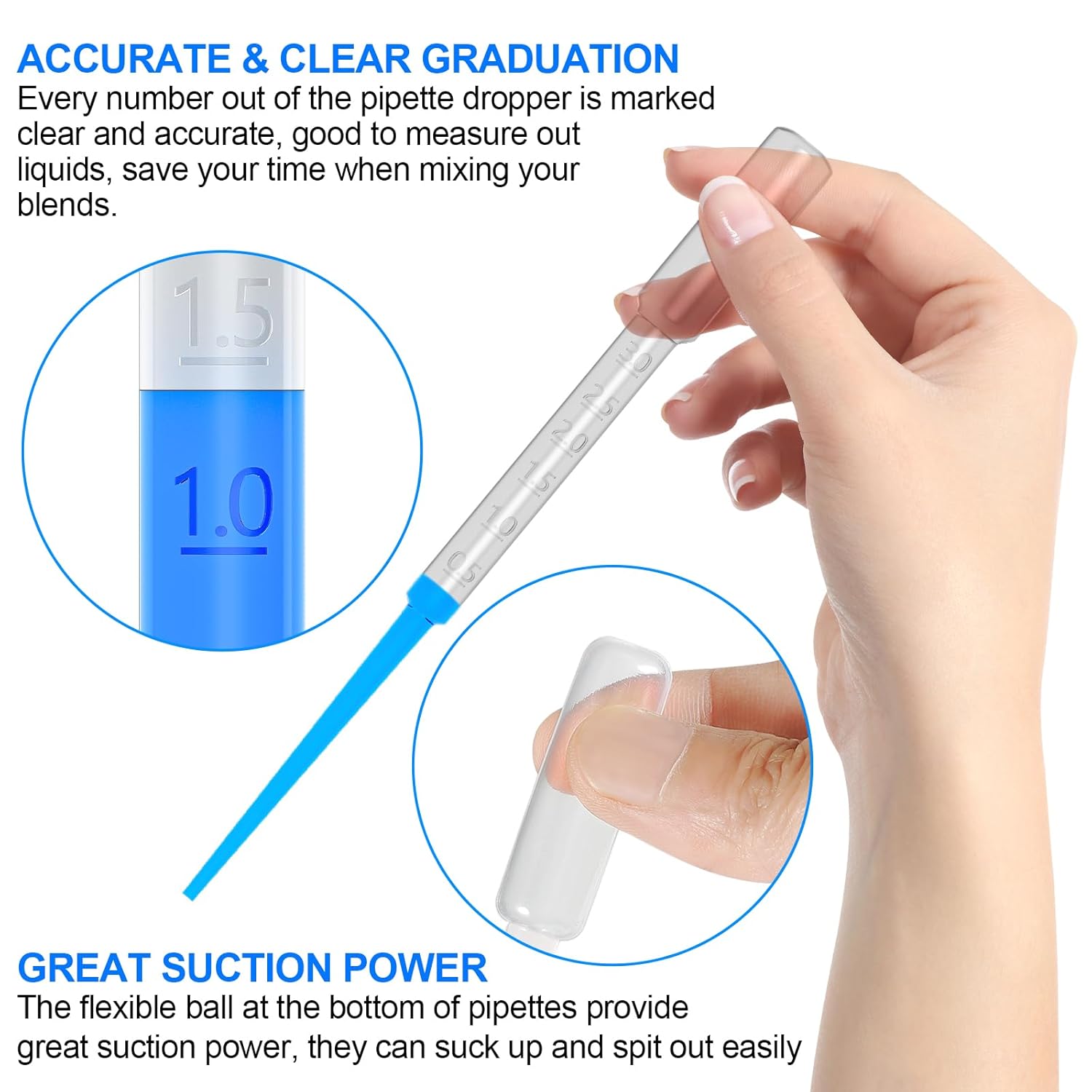 ACCURATE & CLEAR GRADUATION
Every number out of the pipette dropper is marked clear and accurate, good to measure out liquids, save your time when mixing your blends.

1.5

1.0

3.0
2.5
2.0
1.5
1.0
0.5

GREAT SUCTION POWER
The flexible ball at the bottom of pipettes provide great suction power, they can suck up and spit out easily