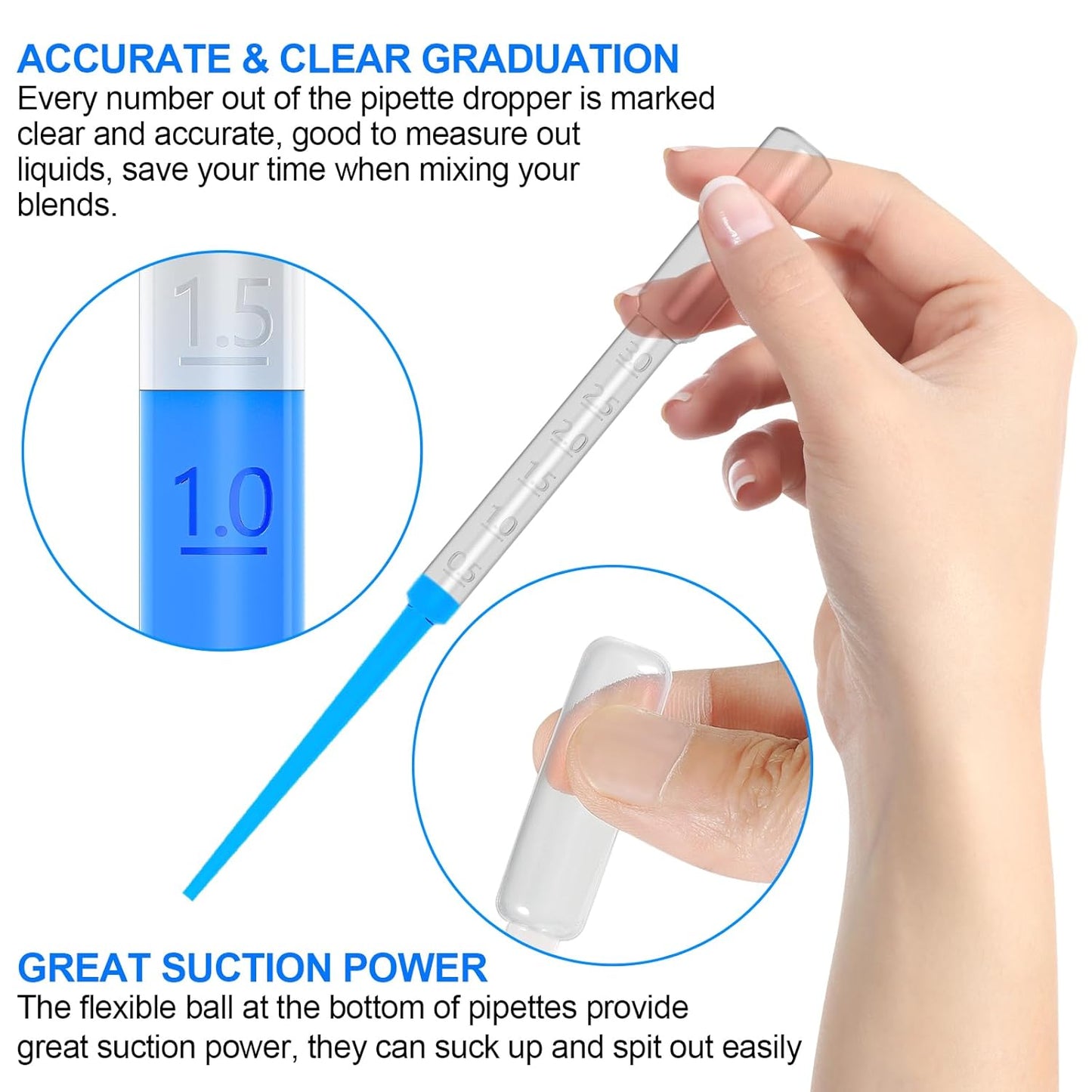 ACCURATE & CLEAR GRADUATION
Every number out of the pipette dropper is marked clear and accurate, good to measure out liquids, save your time when mixing your blends.

1.5

1.0

3.0
2.5
2.0
1.5
1.0
0.5

GREAT SUCTION POWER
The flexible ball at the bottom of pipettes provide great suction power, they can suck up and spit out easily