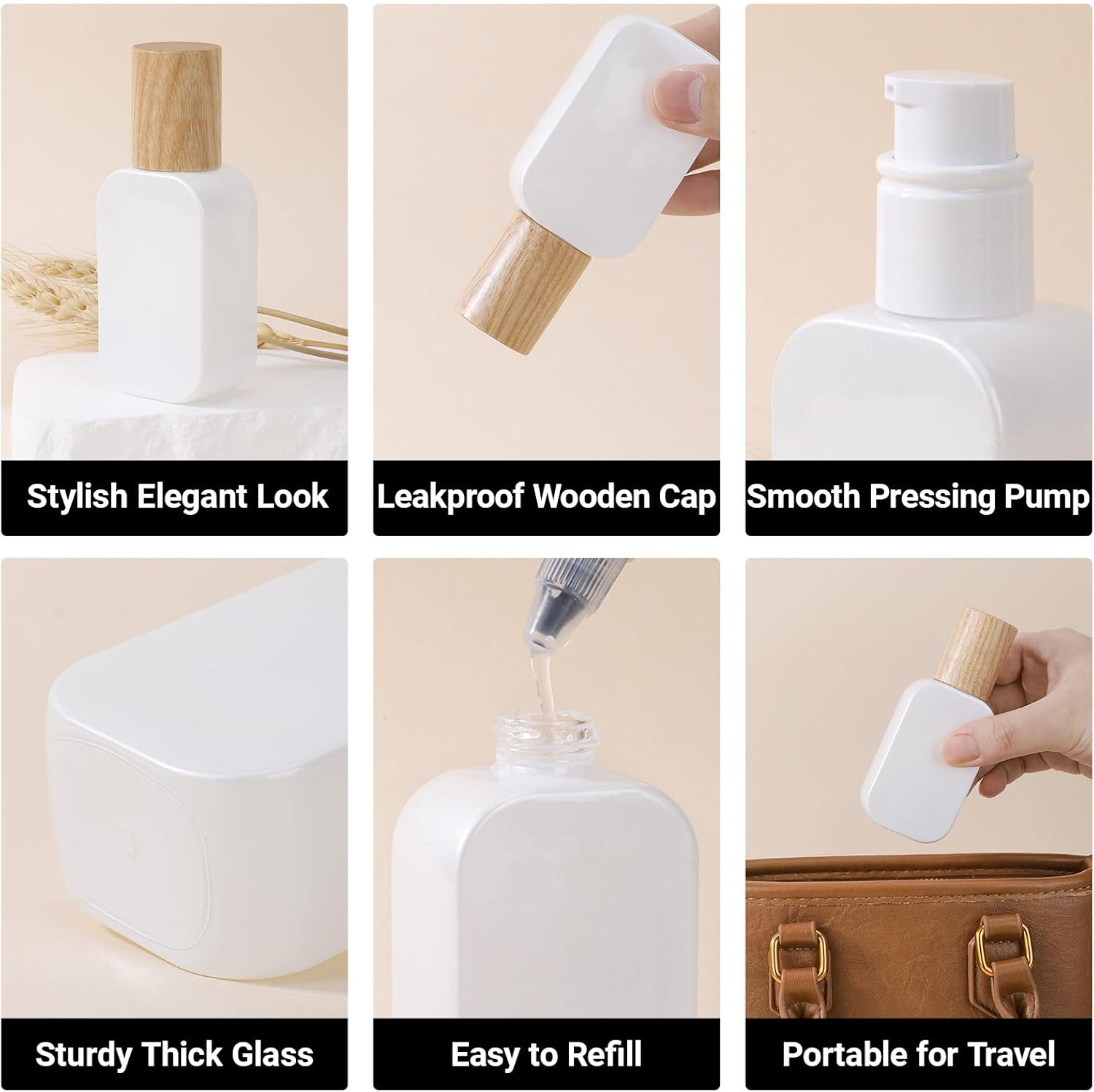 Stylish Elegant Look

Leakproof Wooden Cap

Smooth Pressing Pump

Sturdy Thick Glass

Easy to Refill

Portable for Travel