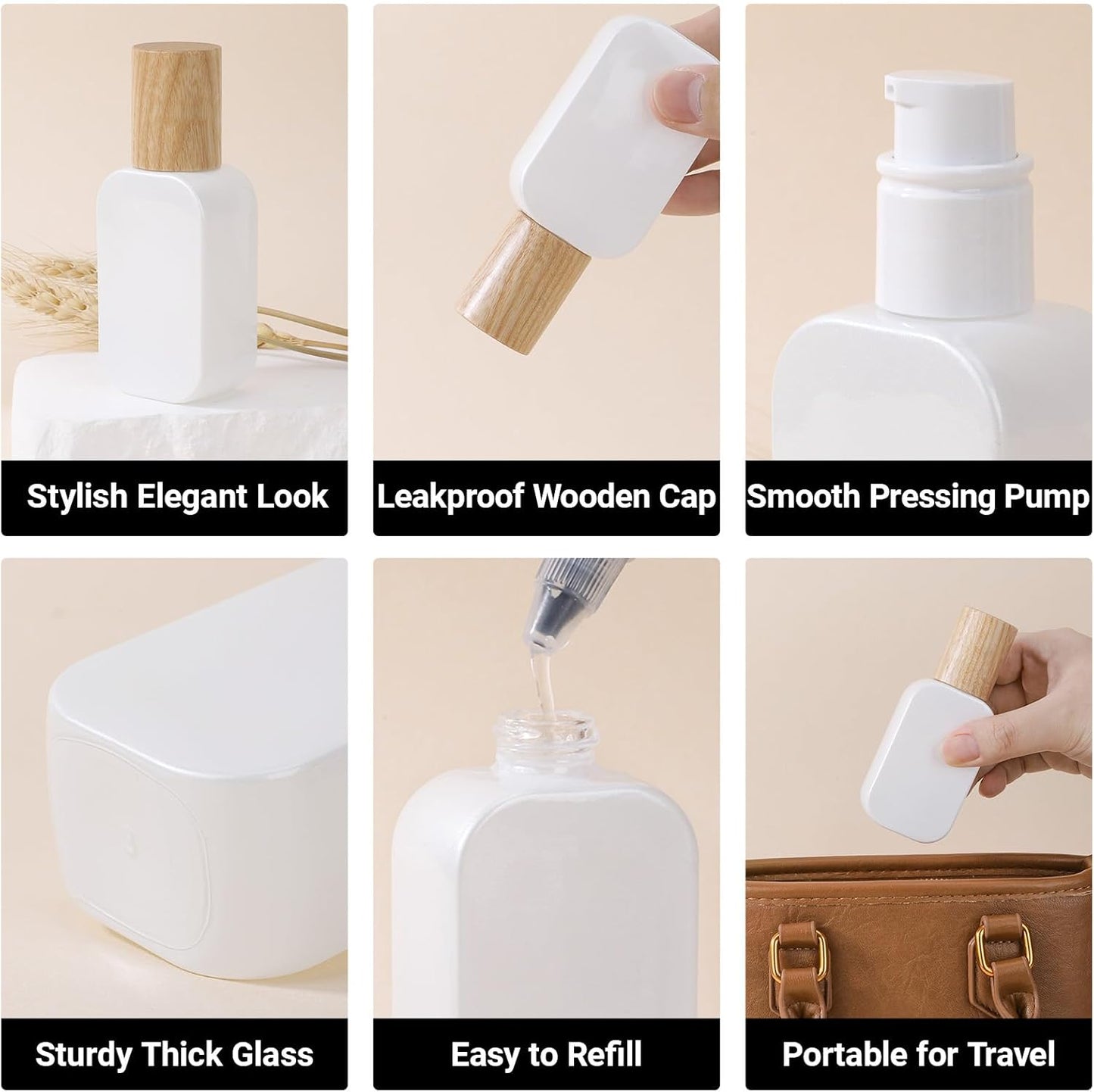 Stylish Elegant Look

Leakproof Wooden Cap

Smooth Pressing Pump

Sturdy Thick Glass

Easy to Refill

Portable for Travel