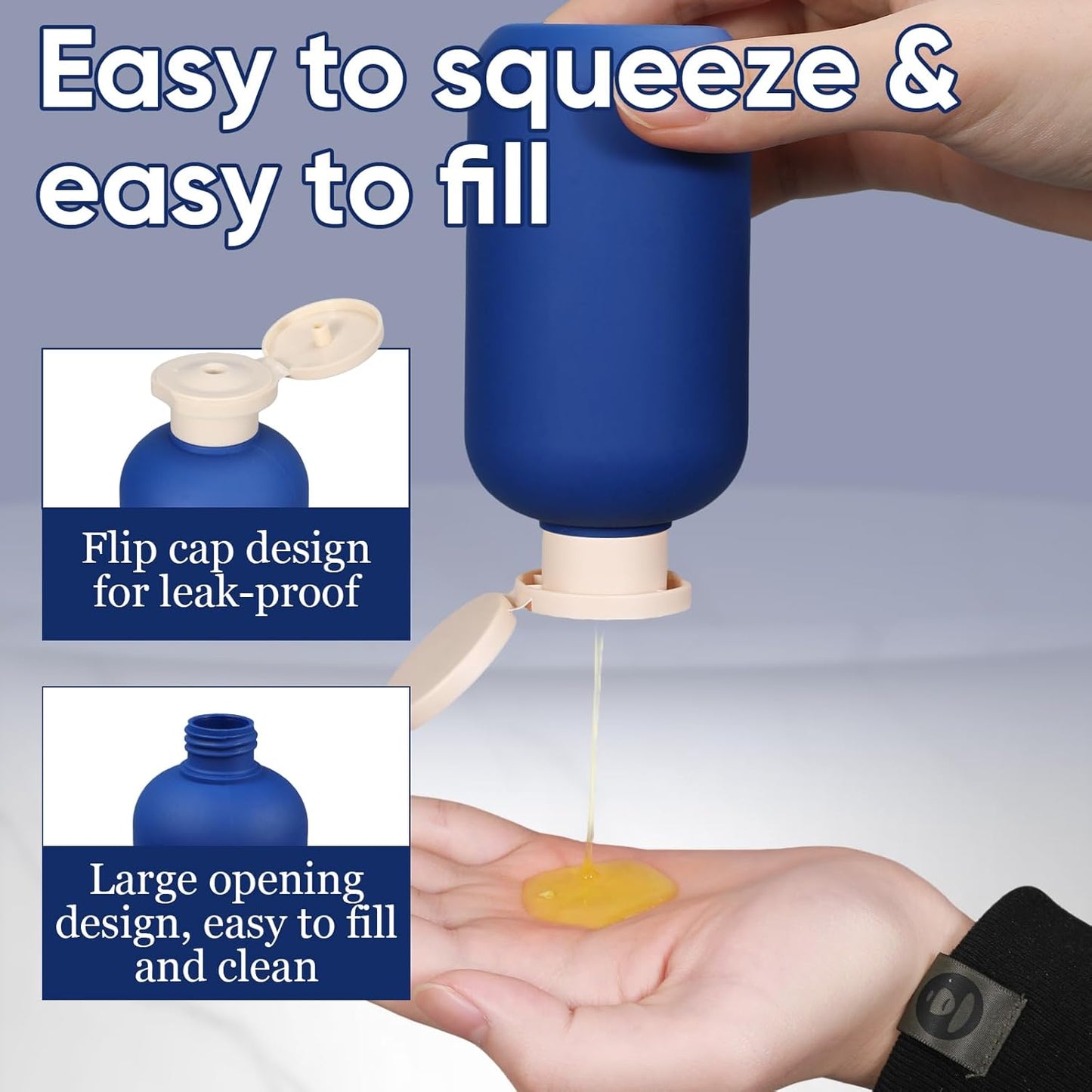 Easy to squeeze & easy to fill

Flip cap design for leak-proof

Large opening design, easy to fill and clean