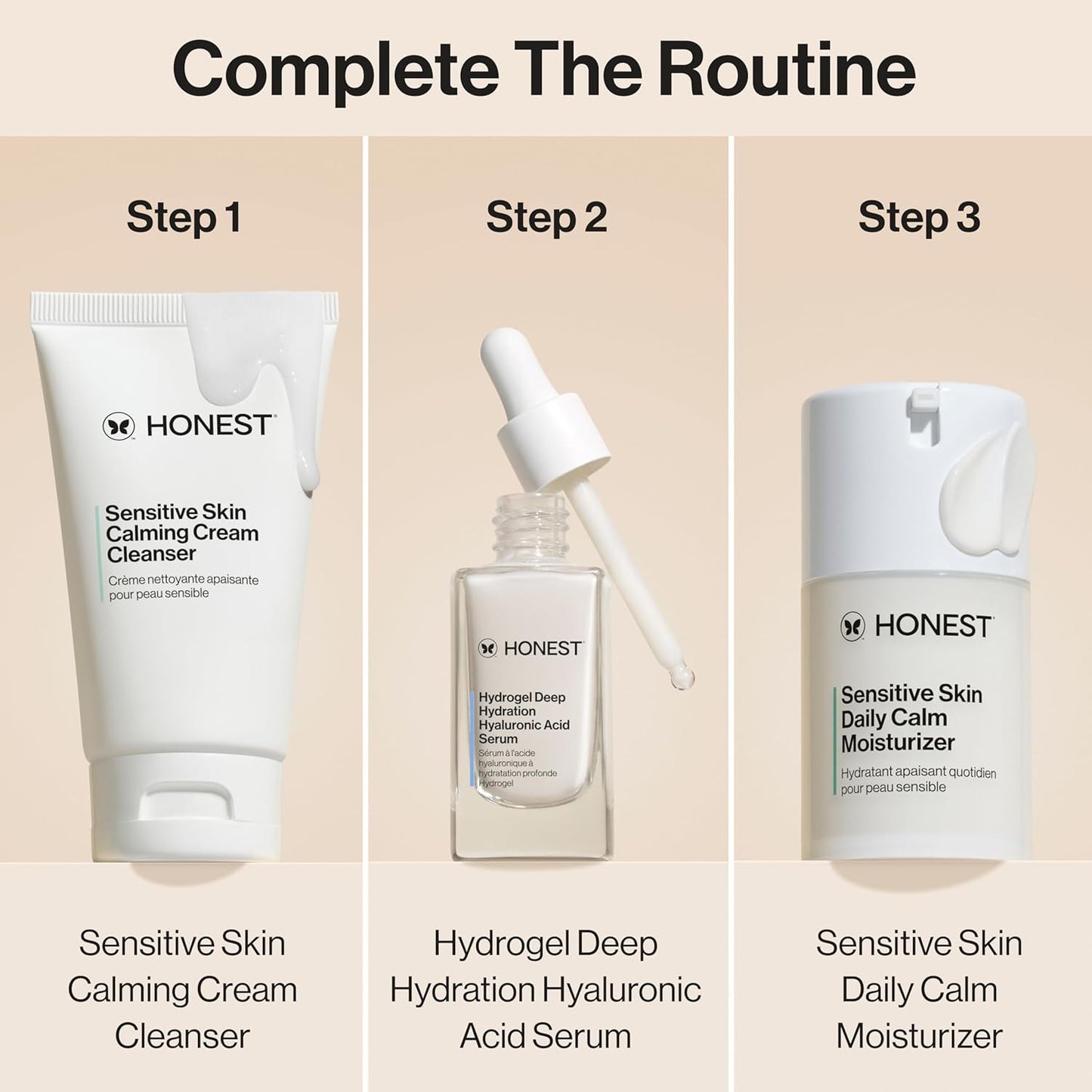 Complete The Routine

Step 1

HONEST

Sensitive Skin Calming Cream Cleanser

Crème nettoyante apaisante pour peau sensible

Sensitive Skin Calming Cream Cleanser

Step 2

HONEST

Hydrogel Deep Hydration Hyaluronic Acid Serum

Sérum à l'acide hyaluronique à hydratation profonde Hydrogel

Hydrogel Deep Hydration Hyaluronic Acid Serum

Step 3

HONEST

Sensitive Skin Daily Calm Moisturizer

Hydratant apaisant quotidien pour peau sensible

Sensitive Skin Daily Calm Moisturizer