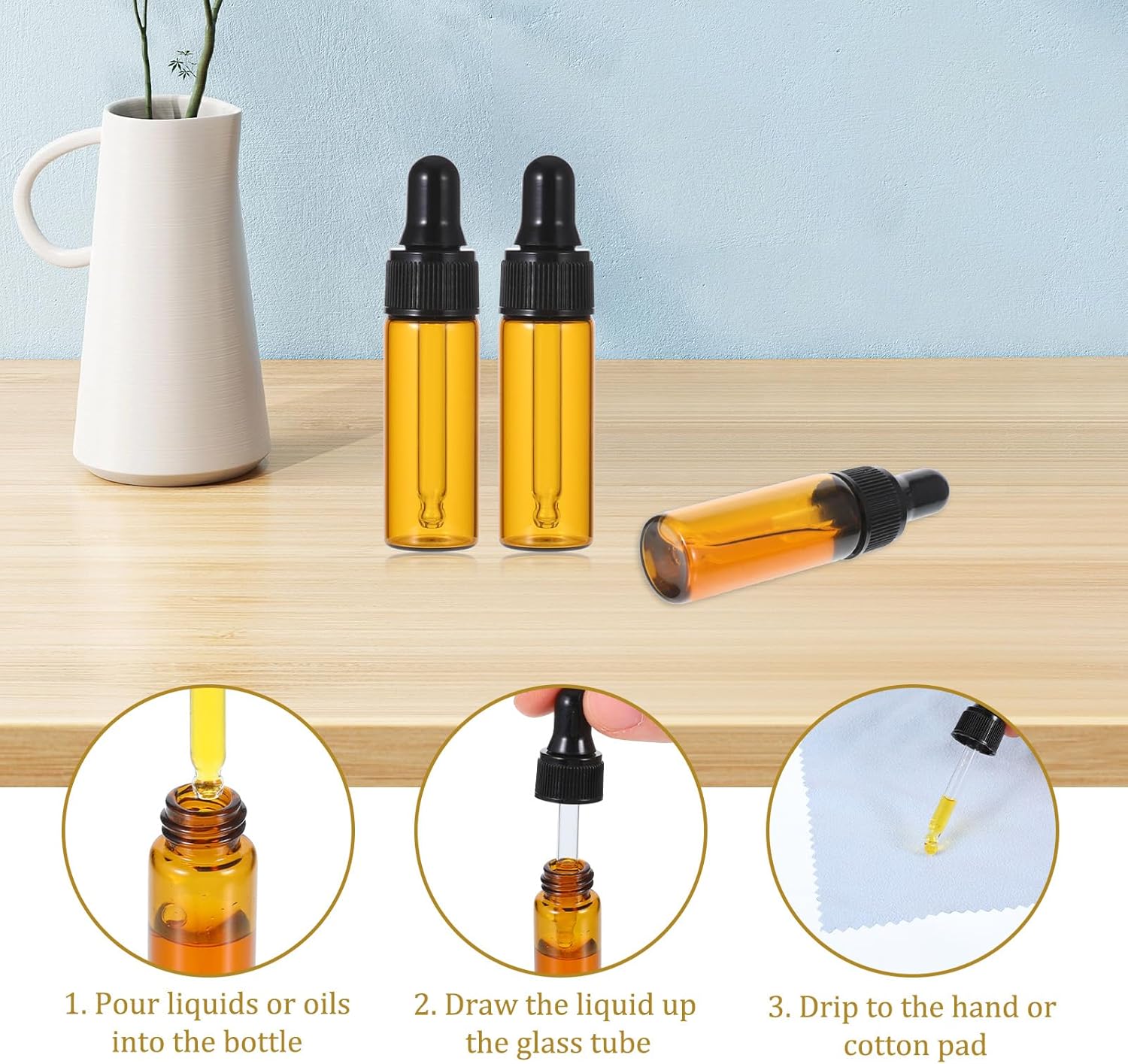 1. Pour liquids or oils into the bottle

2. Draw the liquid up the glass tube

3. Drip to the hand or cotton pad