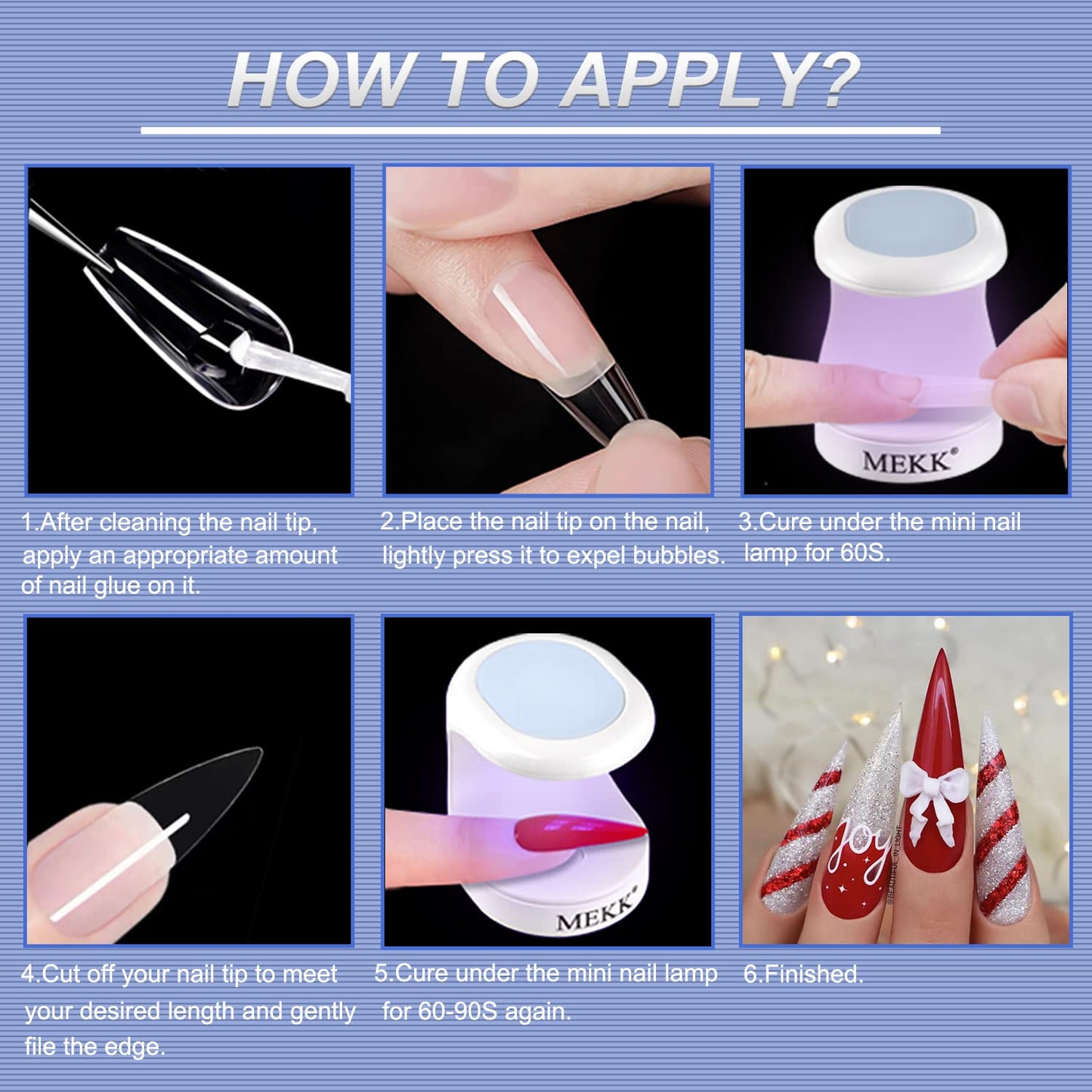 HOW TO APPLY?

MEKK®

1.After cleaning the nail tip, apply an appropriate amount of nail glue on it.

2.Place the nail tip on the nail, lightly press it to expel bubbles.

3.Cure under the mini nail lamp for 60S.

MEKK®

joy

@BEAUTIFUL_IN_LIGHT

4.Cut off your nail tip to meet your desired length and gently file the edge.

5.Cure under the mini nail lamp for 60-90S again.

6.Finished.