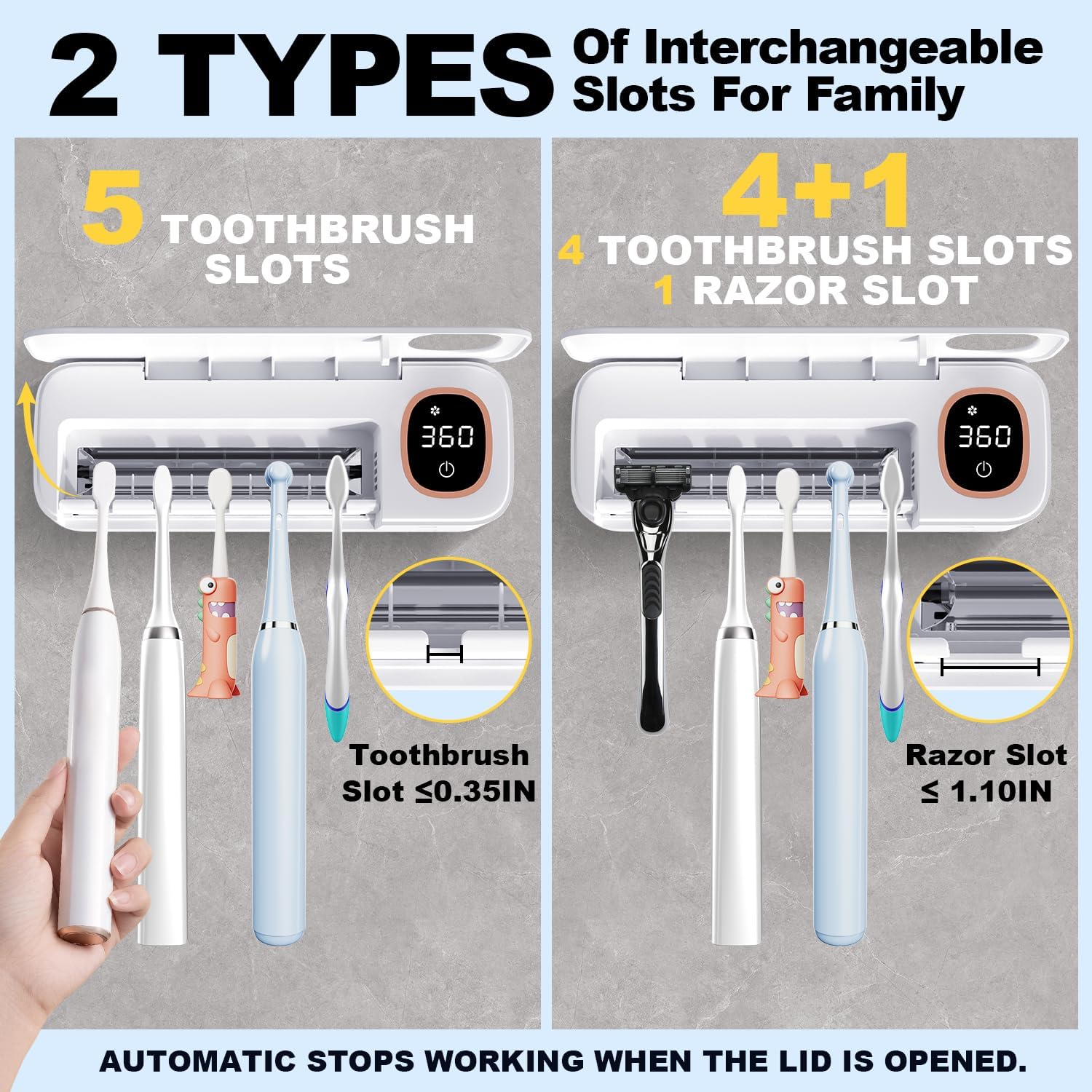 2 TYPES Of Interchangeable Slots For Family

5 TOOTHBRUSH SLOTS

360

Toothbrush Slot ≤0.35IN

4+1
4 TOOTHBRUSH SLOTS
1 RAZOR SLOT

360

Razor Slot ≤ 1.10IN

AUTOMATIC STOPS WORKING WHEN THE LID IS OPENED.