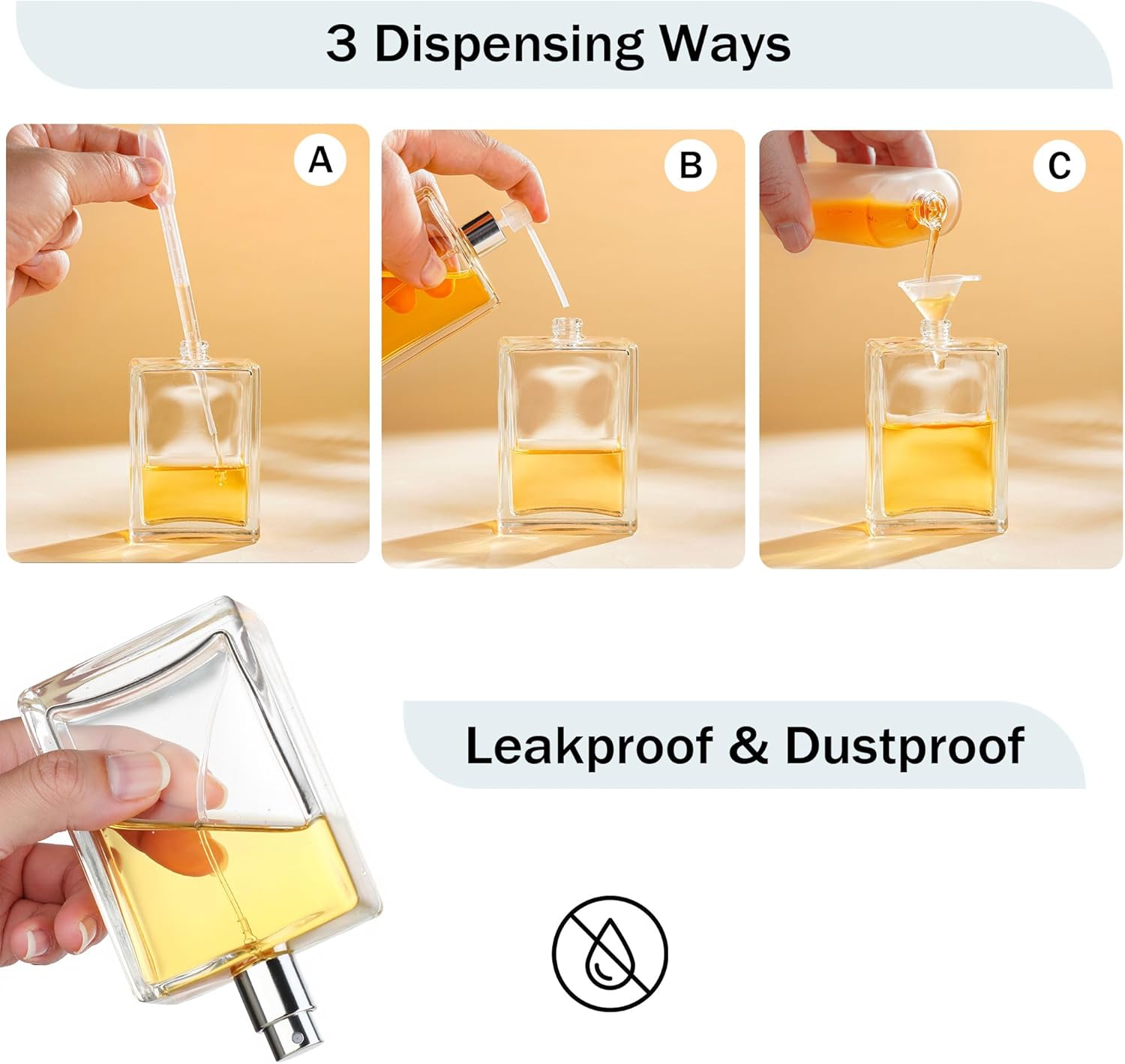 3 Dispensing Ways

A

B

C

Leakproof & Dustproof