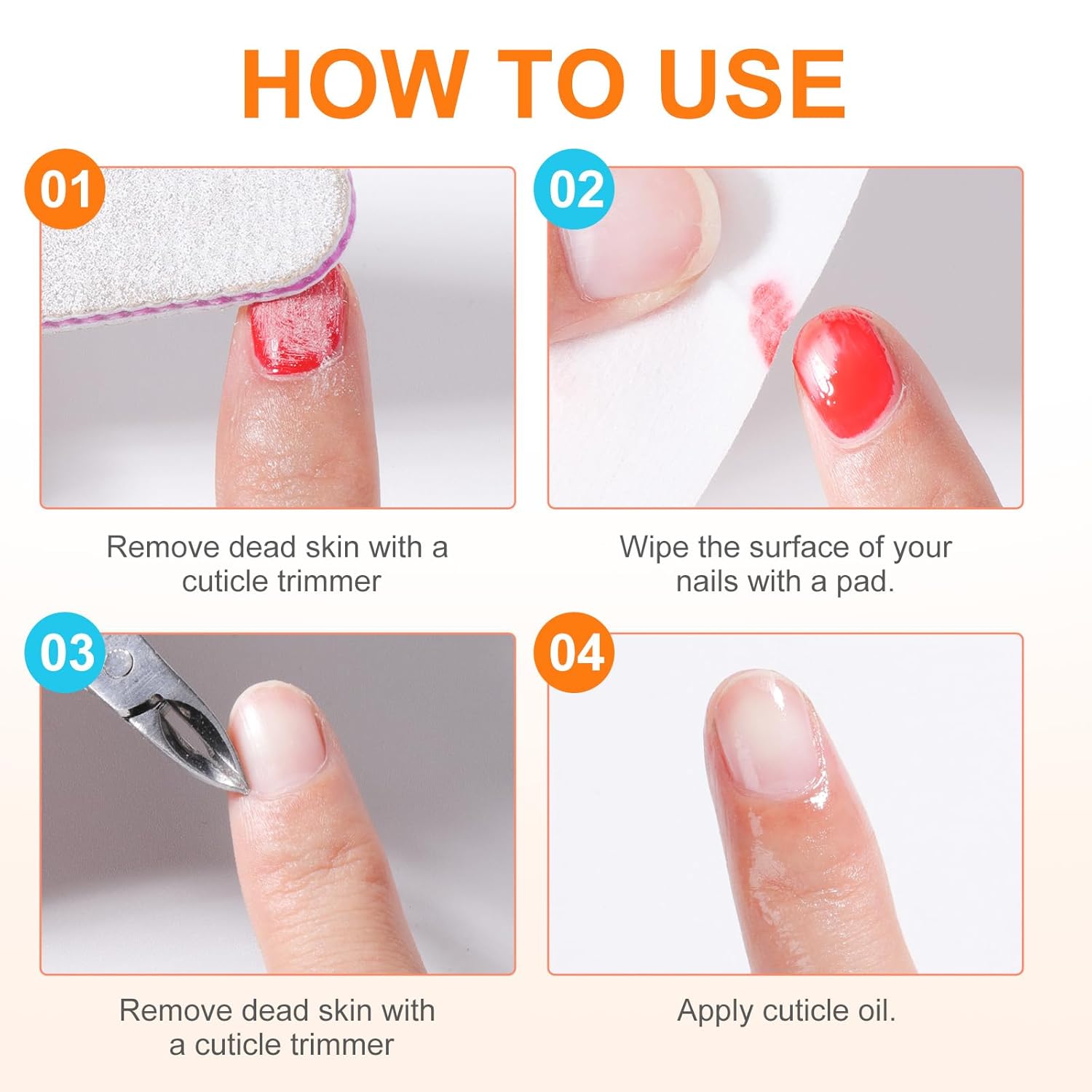 HOW TO USE

01

Remove dead skin with a cuticle trimmer

02

Wipe the surface of your nails with a pad.

03

Remove dead skin with a cuticle trimmer

04

Apply cuticle oil.