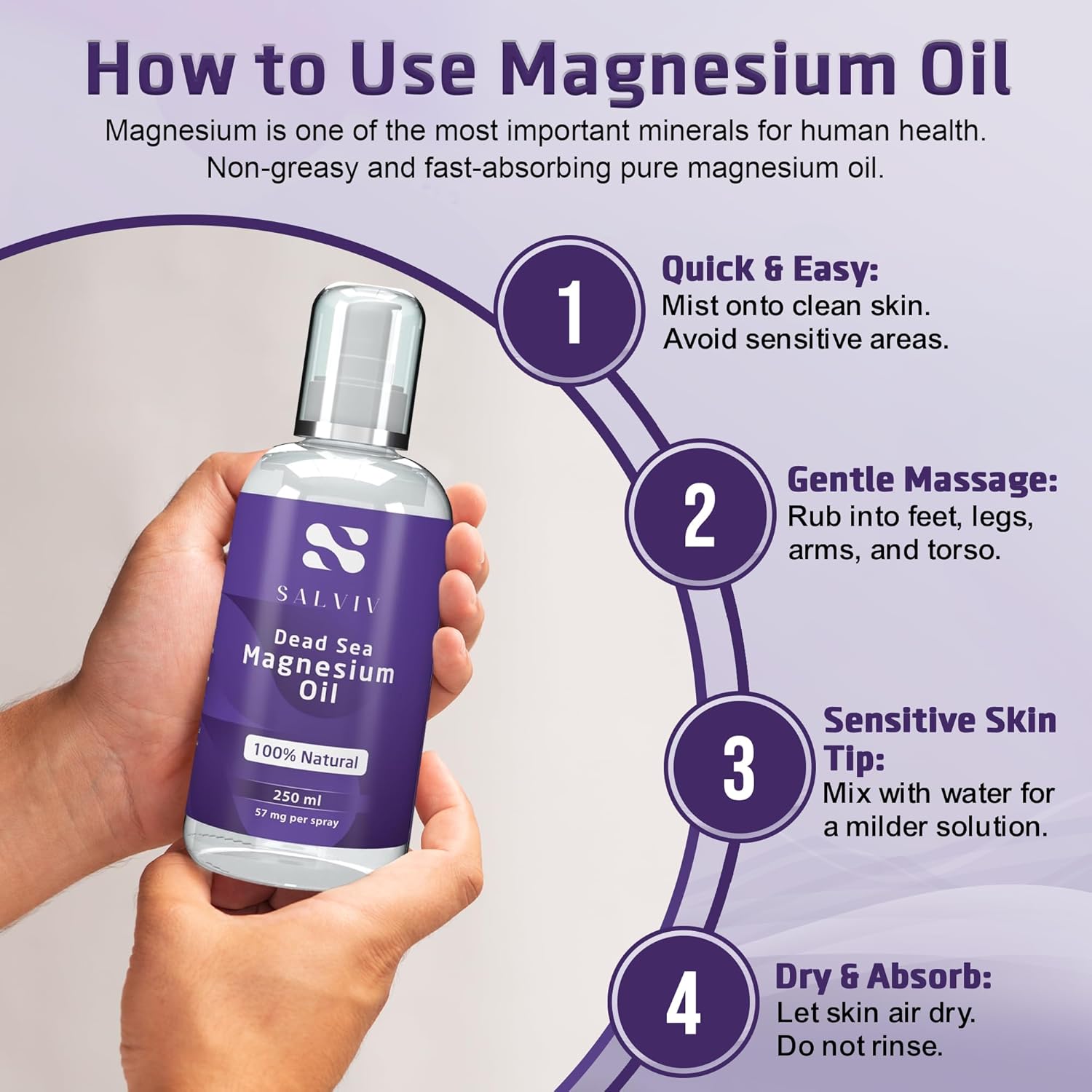 How to Use Magnesium Oil

Magnesium is one of the most important minerals for human health. Non-greasy and fast-absorbing pure magnesium oil.

SALVIV

Dead Sea Magnesium Oil

100% Natural

250 ml

57 mg per spray

1

Quick & Easy:
Mist onto clean skin. Avoid sensitive areas.

2

Gentle Massage:
Rub into feet, legs, arms, and torso.

3

Sensitive Skin Tip:
Mix with water for a milder solution.

4

Dry & Absorb:
Let skin air dry. Do not rinse.