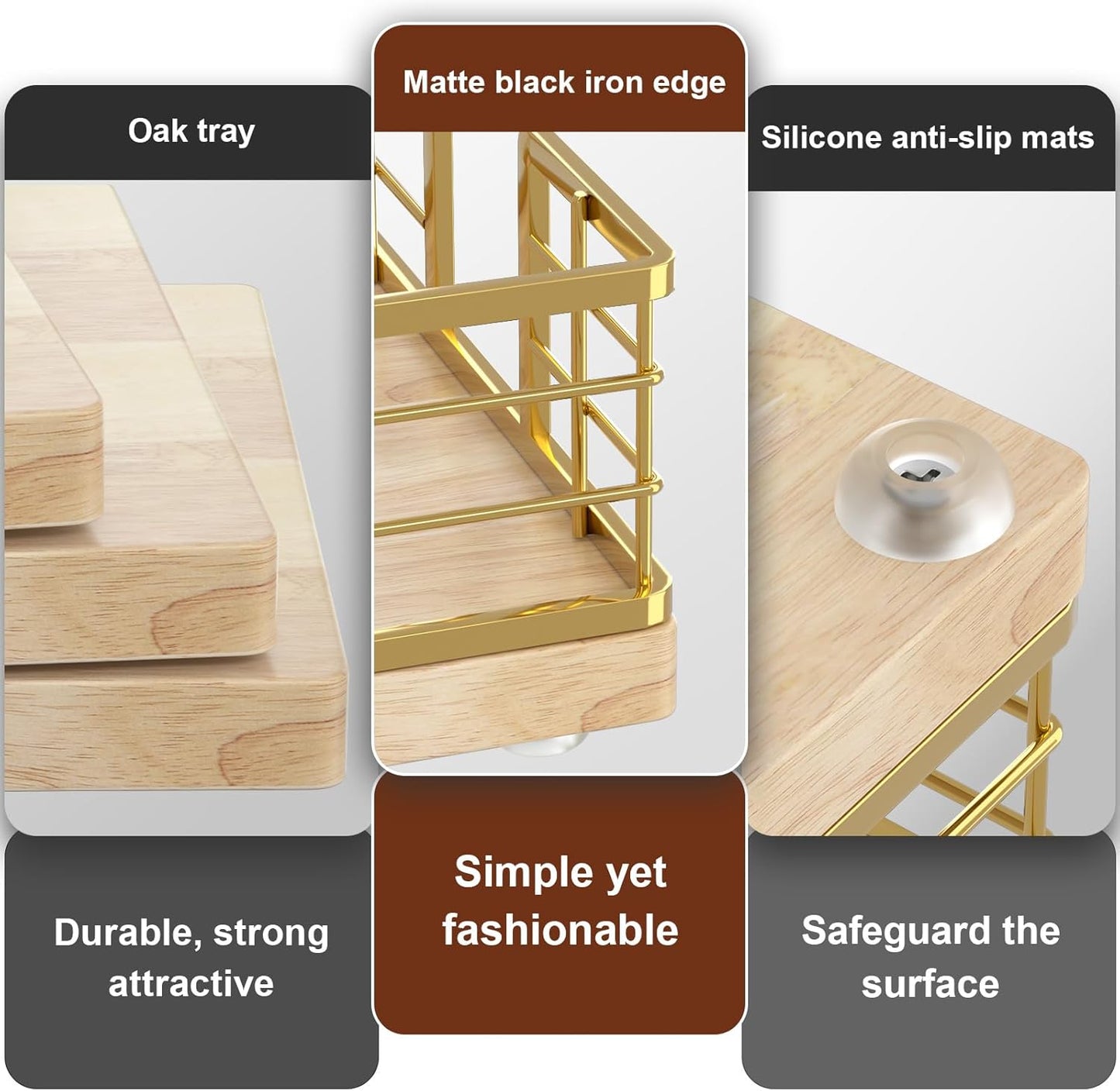 Oak tray

Durable, strong attractive

Matte black iron edge

Simple yet fashionable

Silicone anti-slip mats

Safeguard the surface