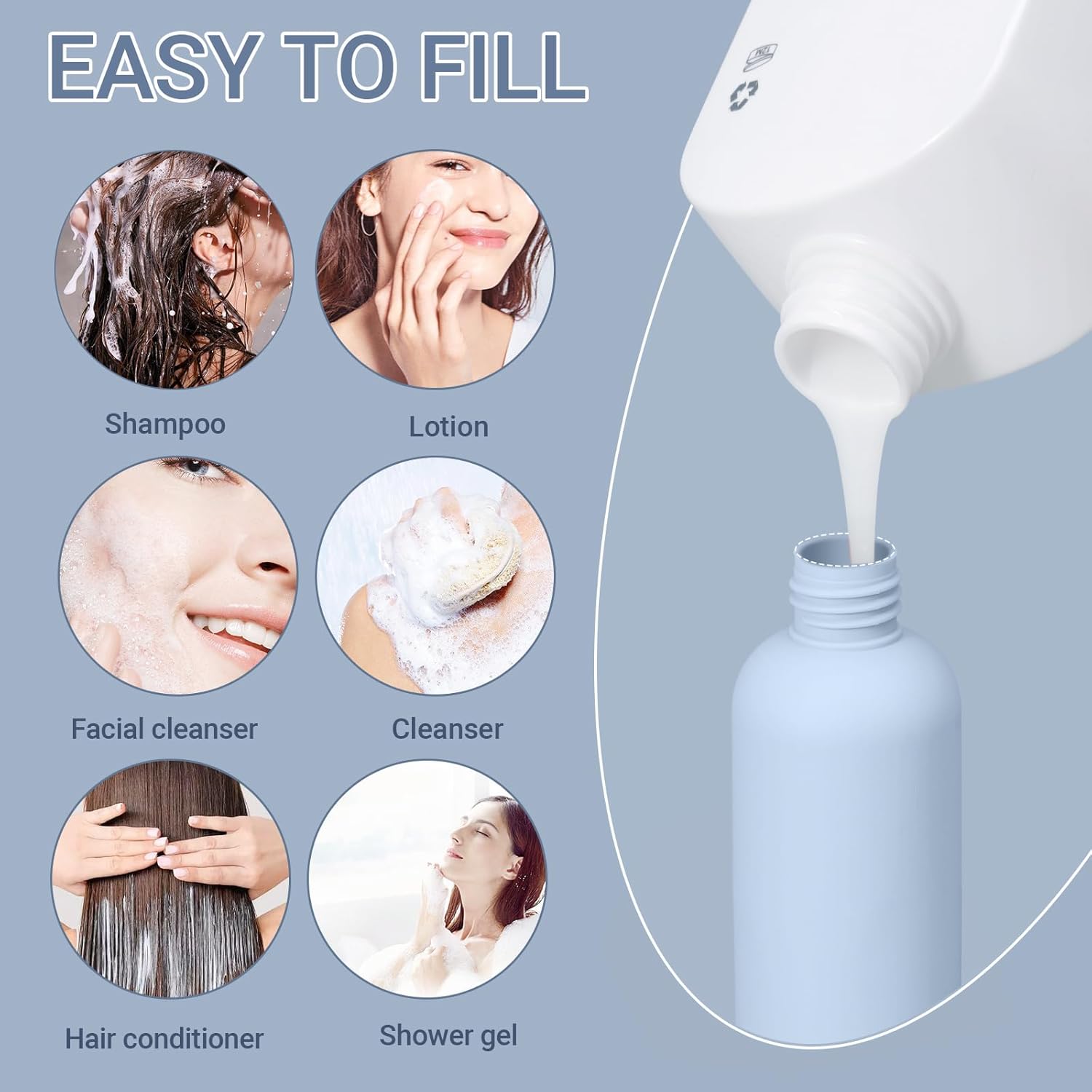 EASY TO FILL

Shampoo

Lotion

Facial cleanser

Cleanser

Hair conditioner

Shower gel