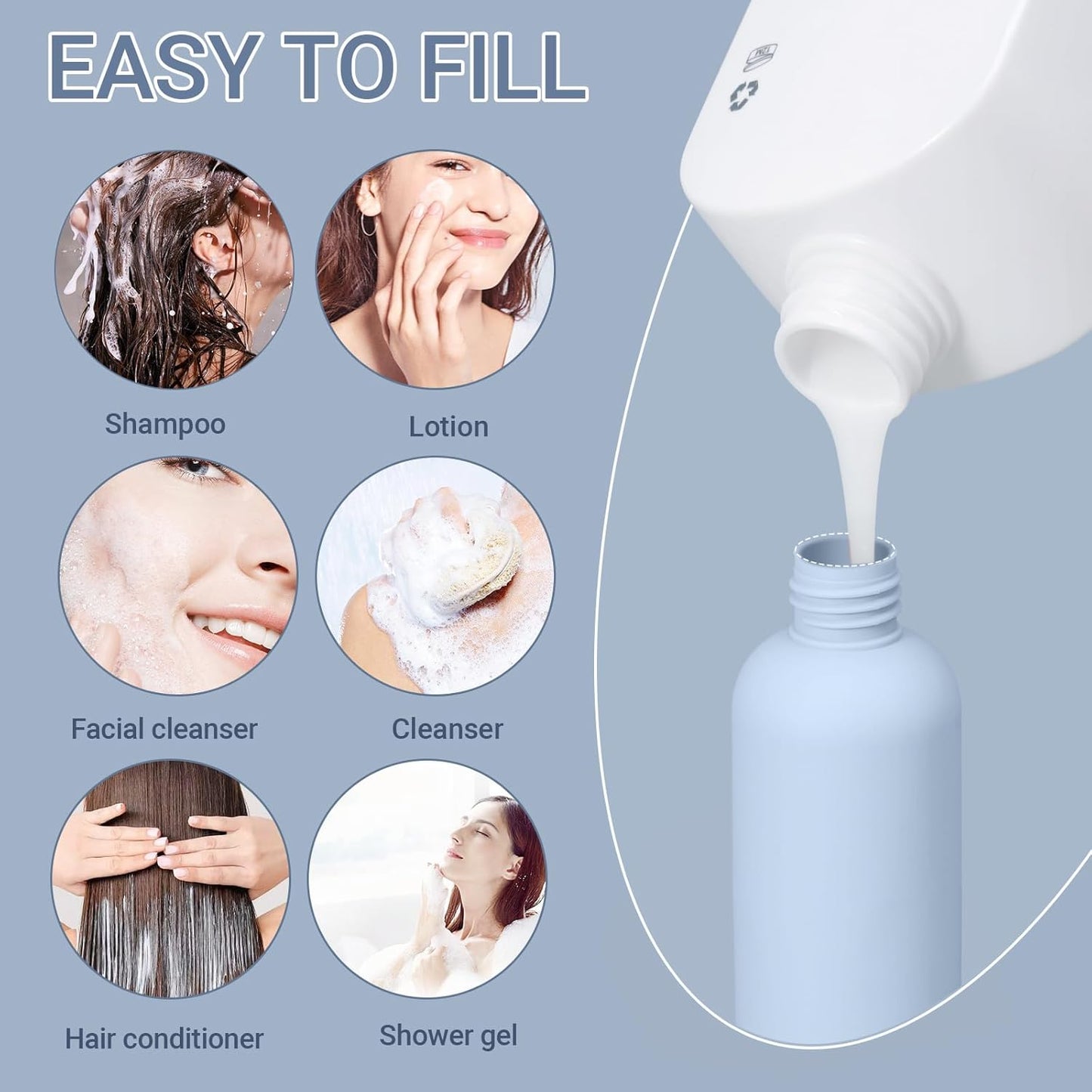 EASY TO FILL

Shampoo

Lotion

Facial cleanser

Cleanser

Hair conditioner

Shower gel