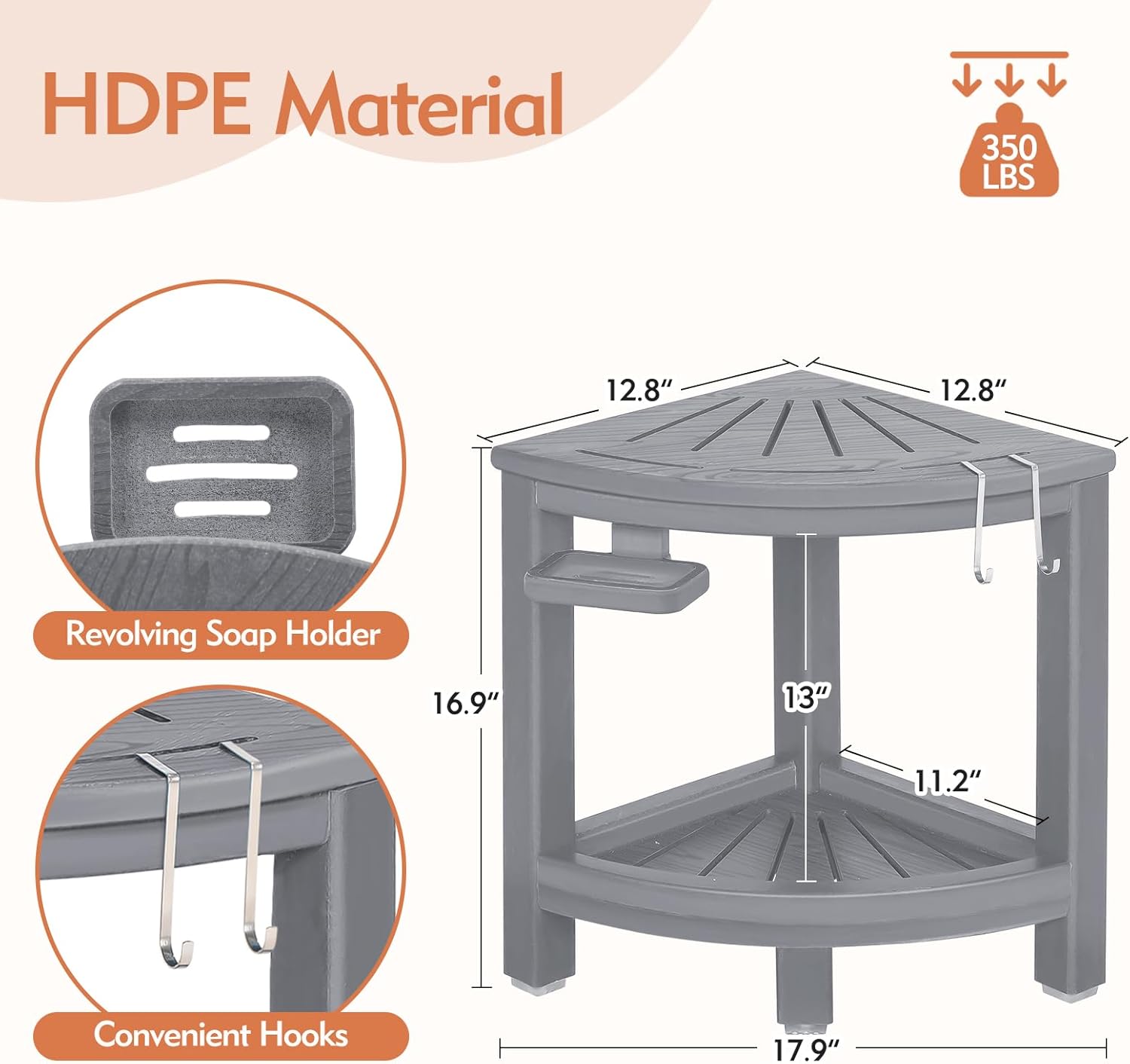 HDPE Material

350 LBS

Revolving Soap Holder

Convenient Hooks

12.8″

12.8″

16.9″

13″

11.2″

17.9″