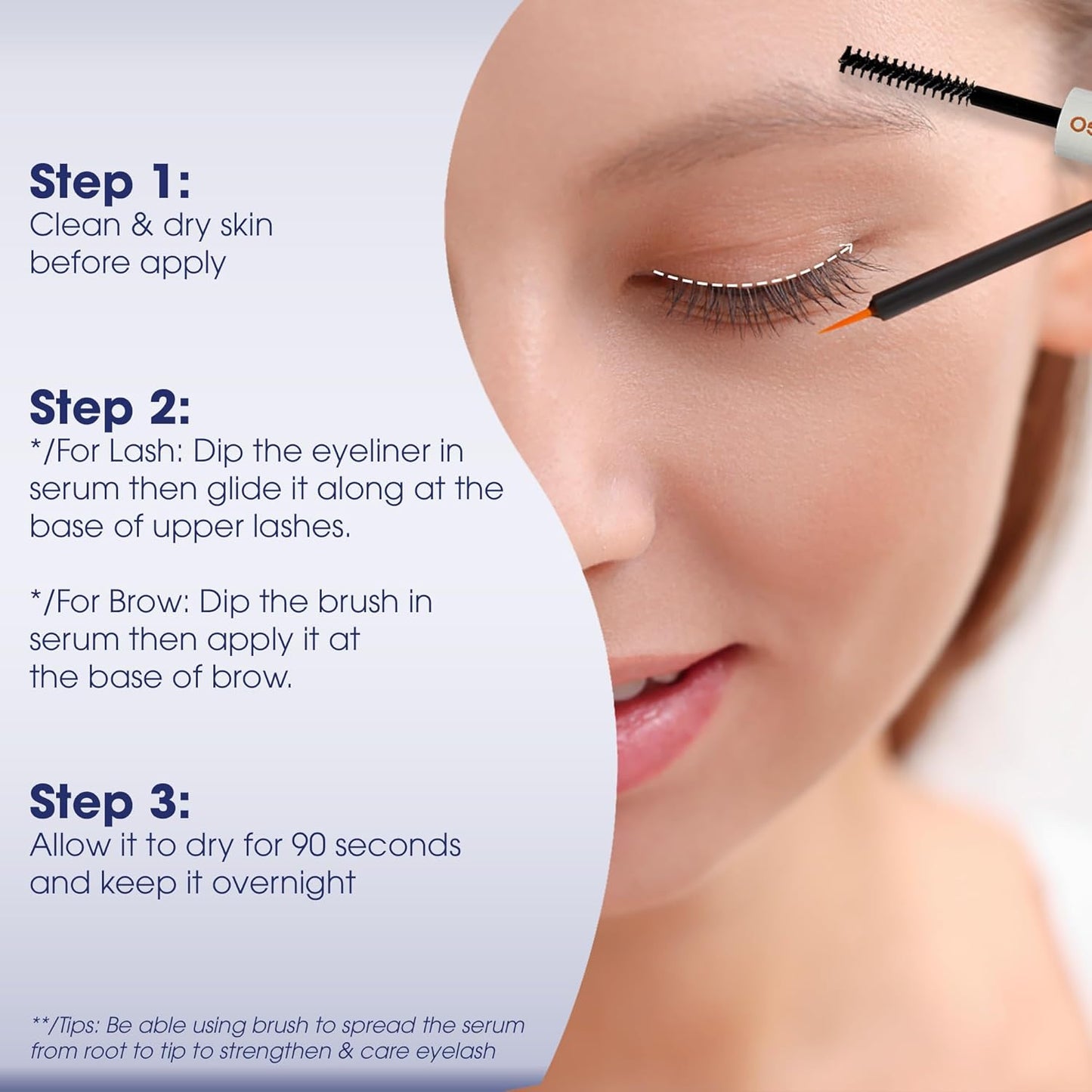 Step 1:
Clean & dry skin before apply

Step 2:
*/For Lash: Dip the eyeliner in serum then glide it along at the base of upper lashes.

*/For Brow: Dip the brush in serum then apply it at the base of brow.

Step 3:
Allow it to dry for 90 seconds and keep it overnight

**/Tips: Be able using brush to spread the serum from root to tip to strengthen & care eyelash

OS