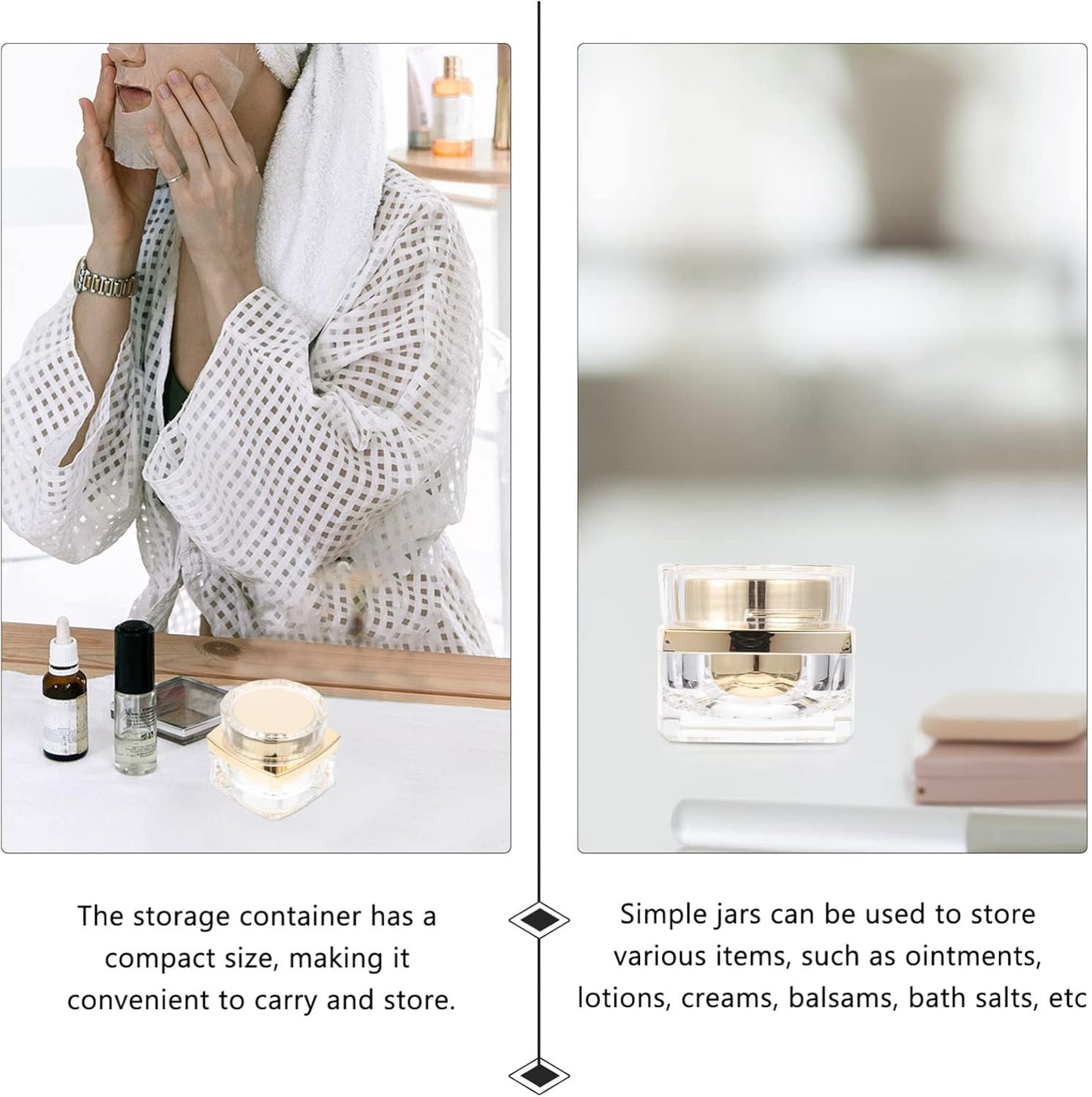 The storage container has a compact size, making it convenient to carry and store.

Simple jars can be used to store various items, such as ointments, lotions, creams, balsams, bath salts, etc