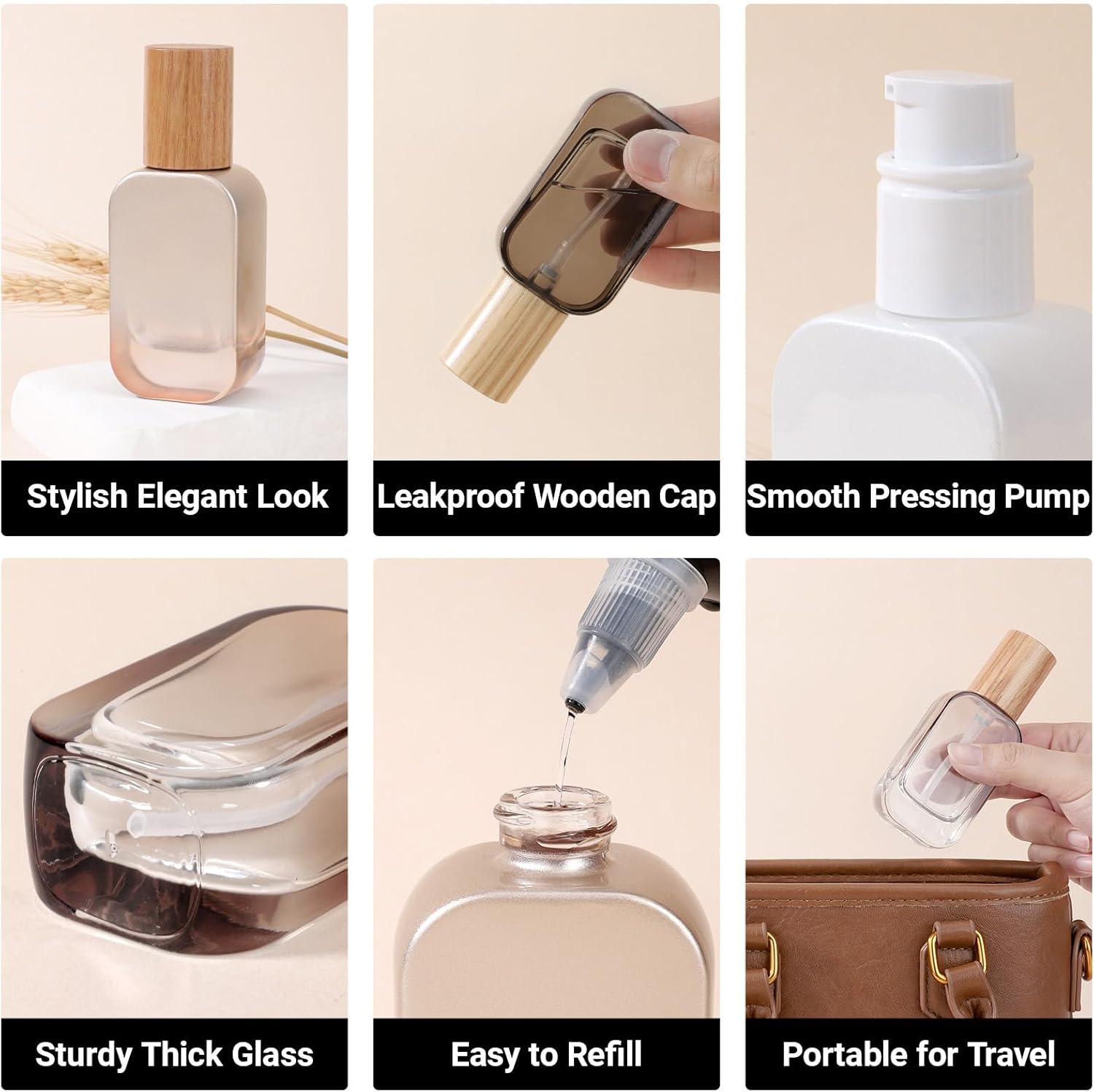 Stylish Elegant Look

Leakproof Wooden Cap

Smooth Pressing Pump

Sturdy Thick Glass

Easy to Refill

Portable for Travel