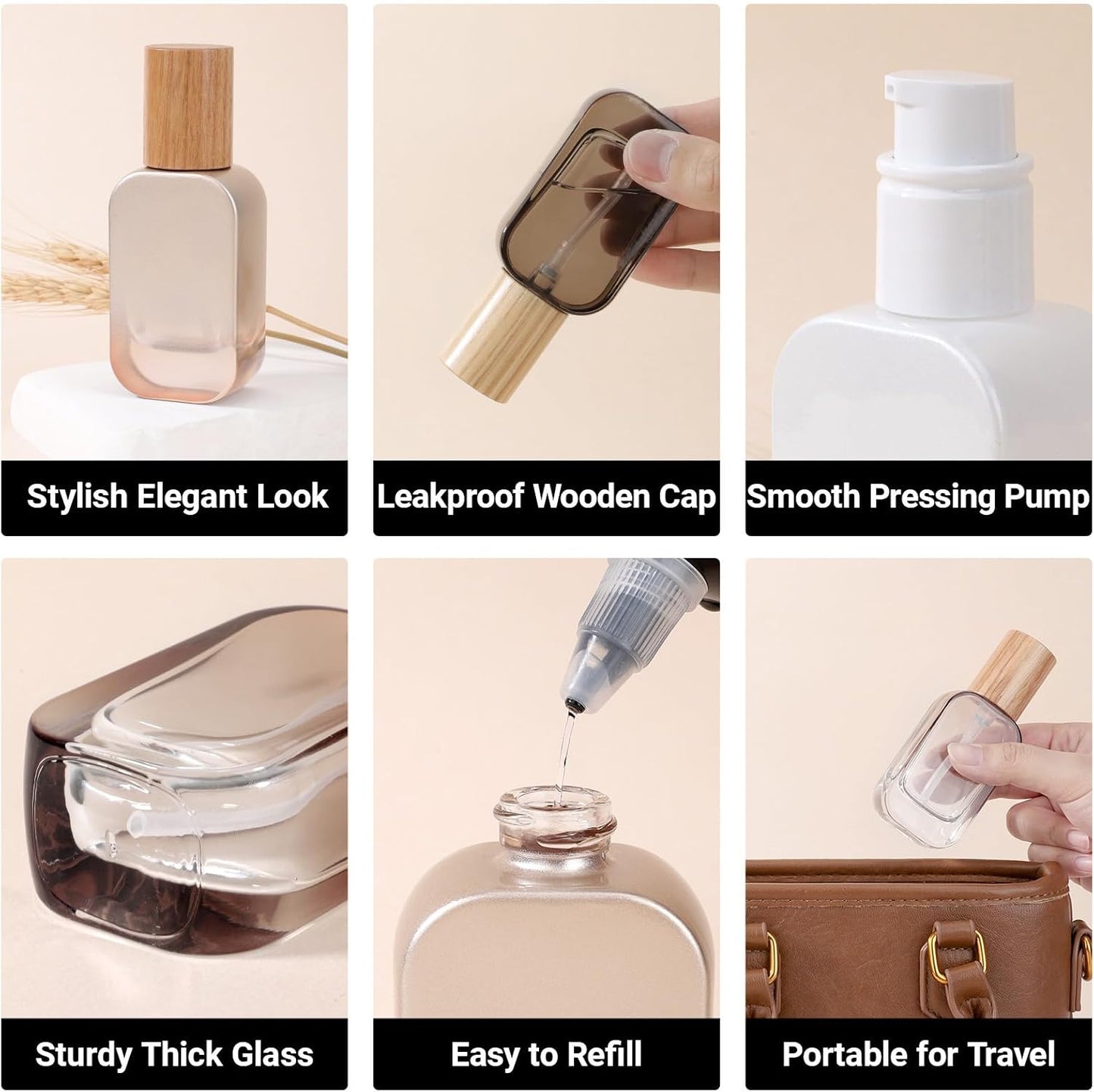 Stylish Elegant Look

Leakproof Wooden Cap

Smooth Pressing Pump

Sturdy Thick Glass

Easy to Refill

Portable for Travel