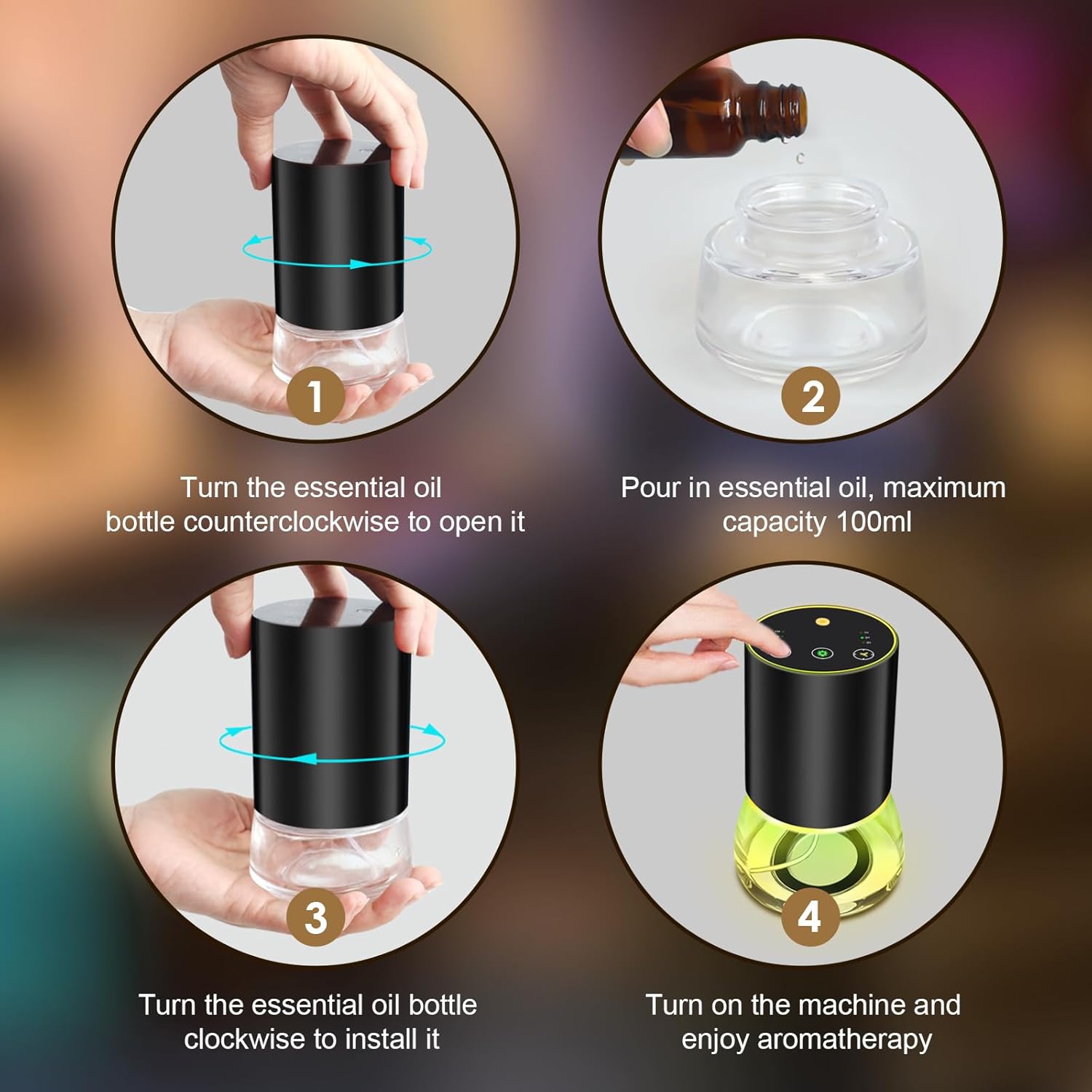 1

Turn the essential oil bottle counterclockwise to open it

2

Pour in essential oil, maximum capacity 100ml

3

Turn the essential oil bottle clockwise to install it

4

Turn on the machine and enjoy aromatherapy