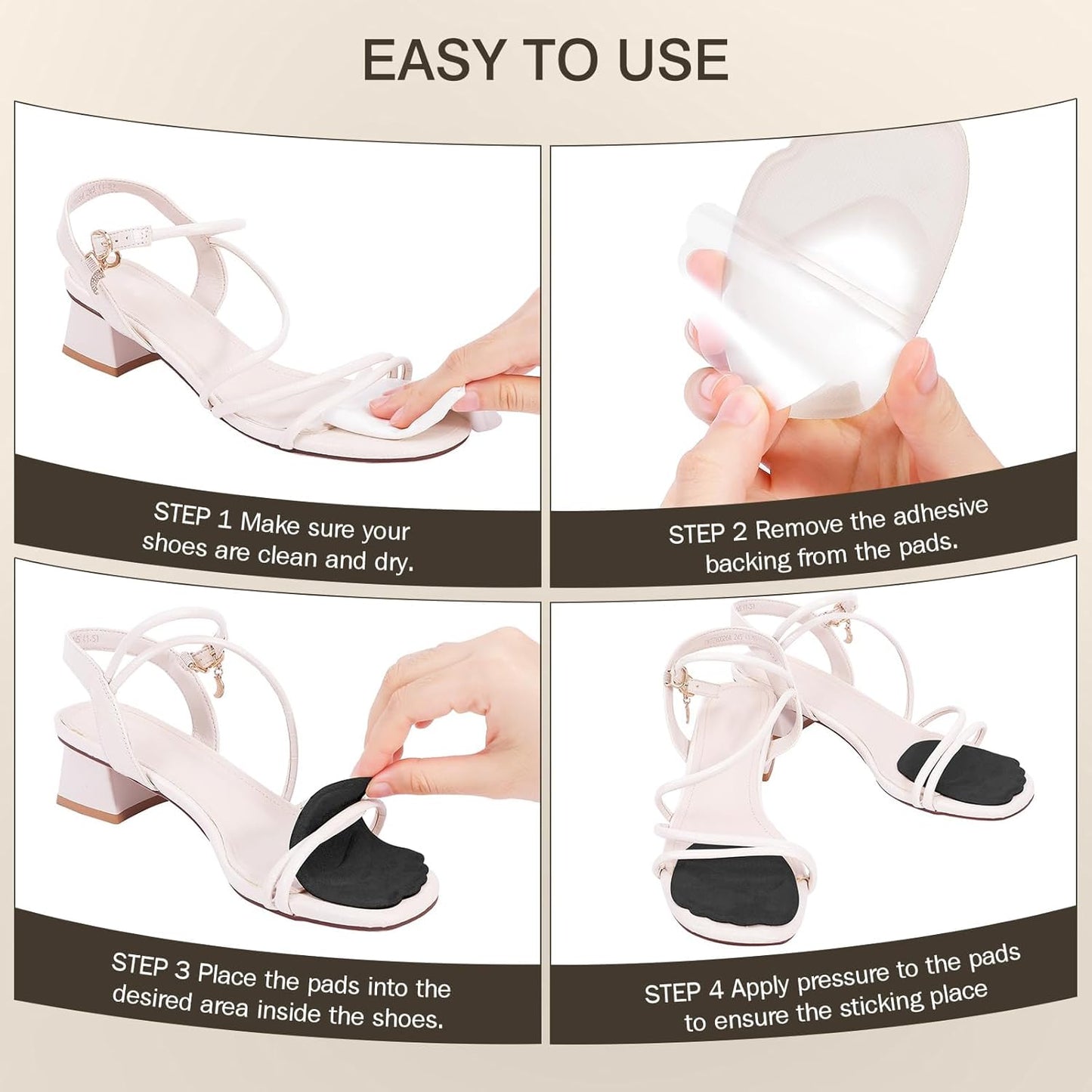 EASY TO USE

STEP 1 Make sure your shoes are clean and dry.

STEP 2 Remove the adhesive backing from the pads.

STEP 3 Place the pads into the desired area inside the shoes.

STEP 4 Apply pressure to the pads to ensure the sticking place