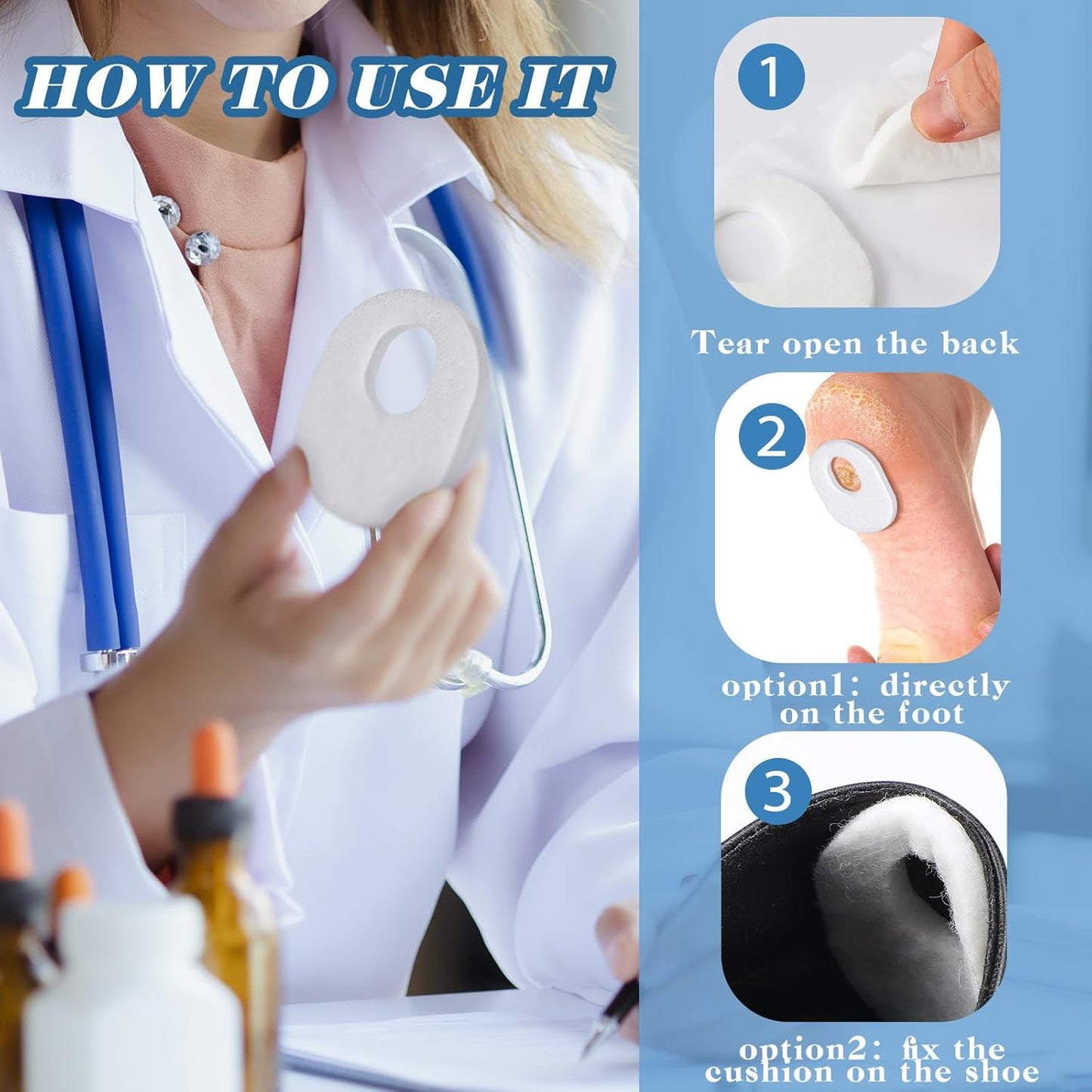 HOW TO USE IT

1

Tear open the back

2

option1: directly on the foot

3

option2: fix the cushion on the shoe