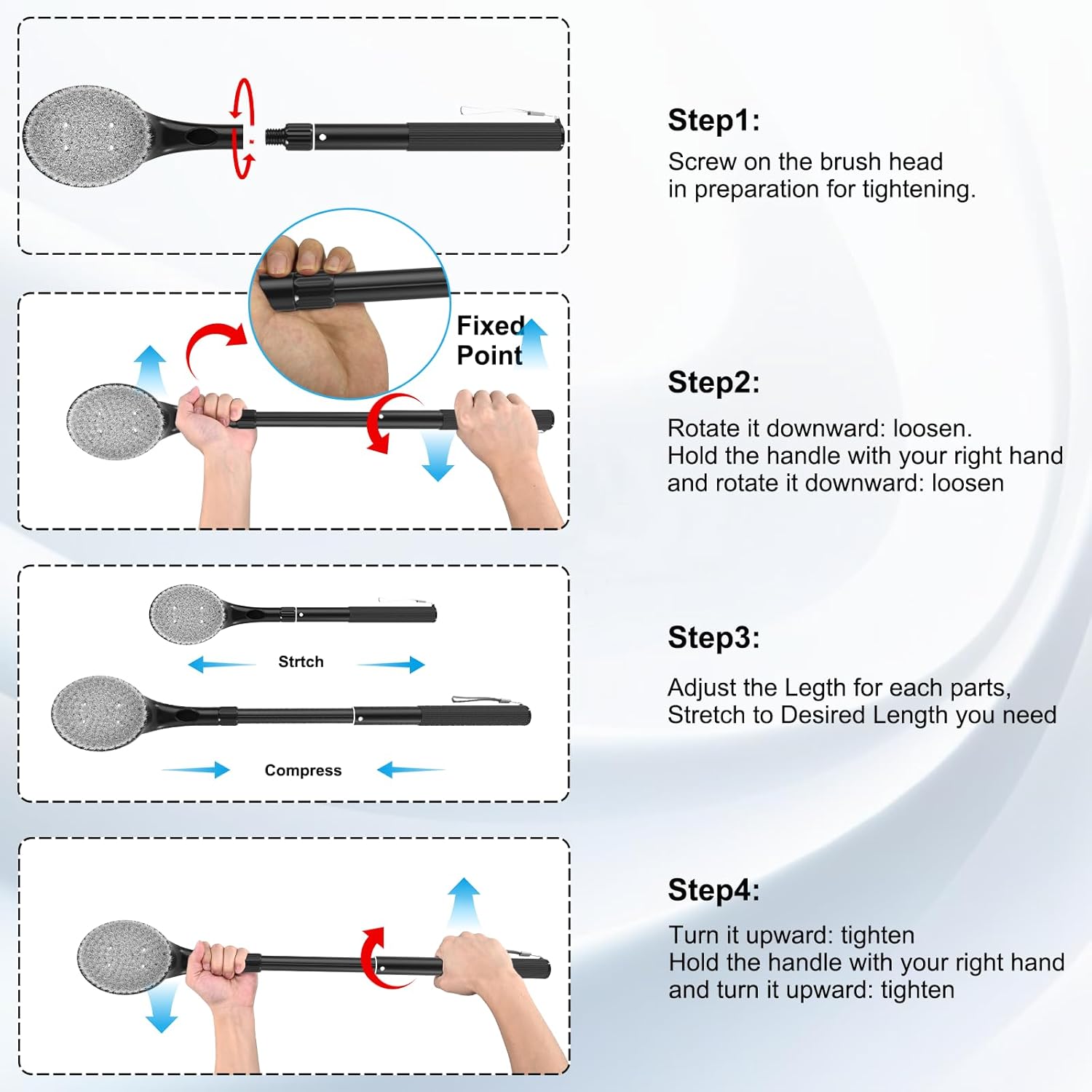 Step1:
Screw on the brush head in preparation for tightening.

Fixed Point

Step2:
Rotate it downward: loosen.
Hold the handle with your right hand and rotate it downward: loosen

Strtch

Compress

Step3:
Adjust the Legth for each parts, Stretch to Desired Length you need

Step4:
Turn it upward: tighten
Hold the handle with your right hand and turn it upward: tighten