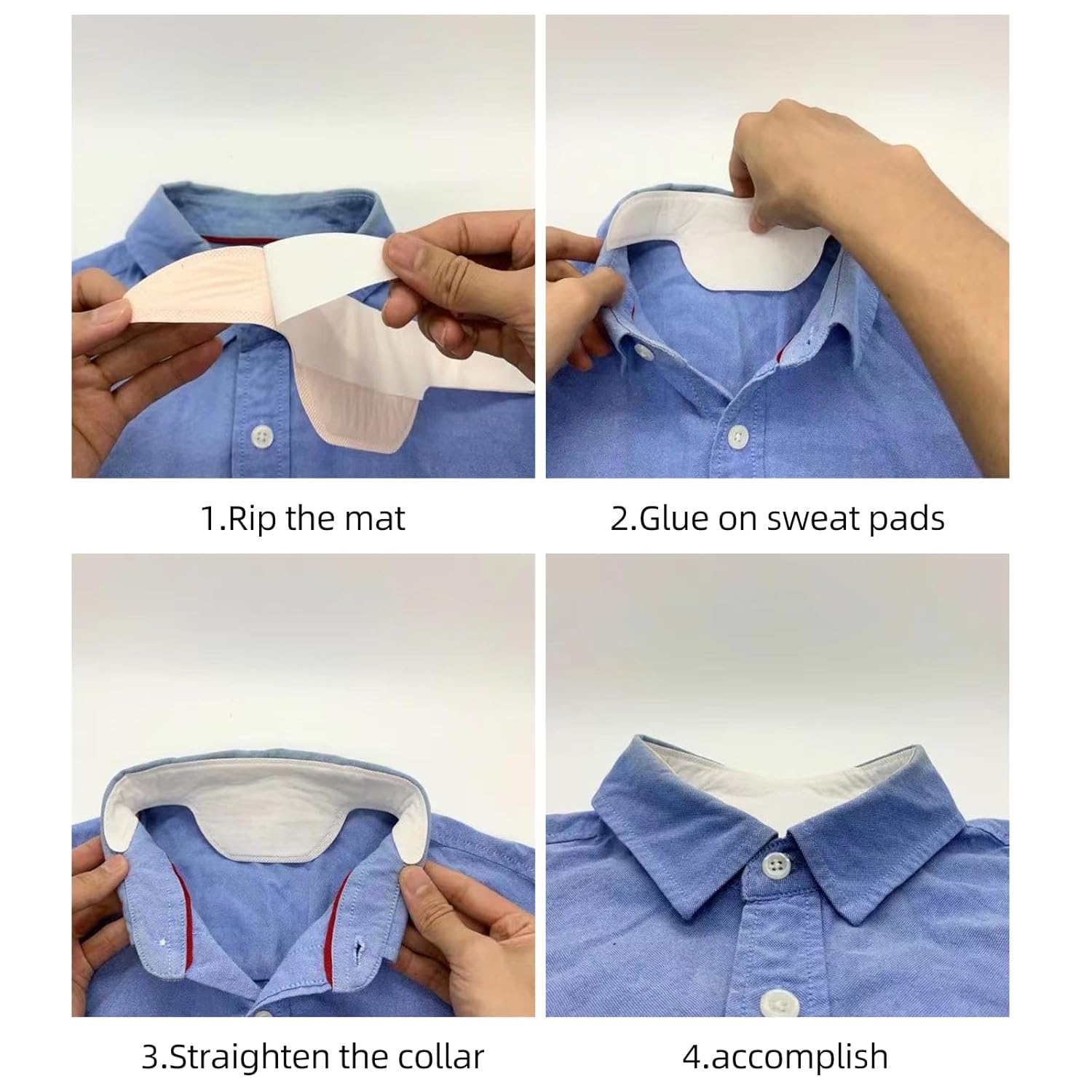 1.Rip the mat

2.Glue on sweat pads

3.Straighten the collar

4.accomplish