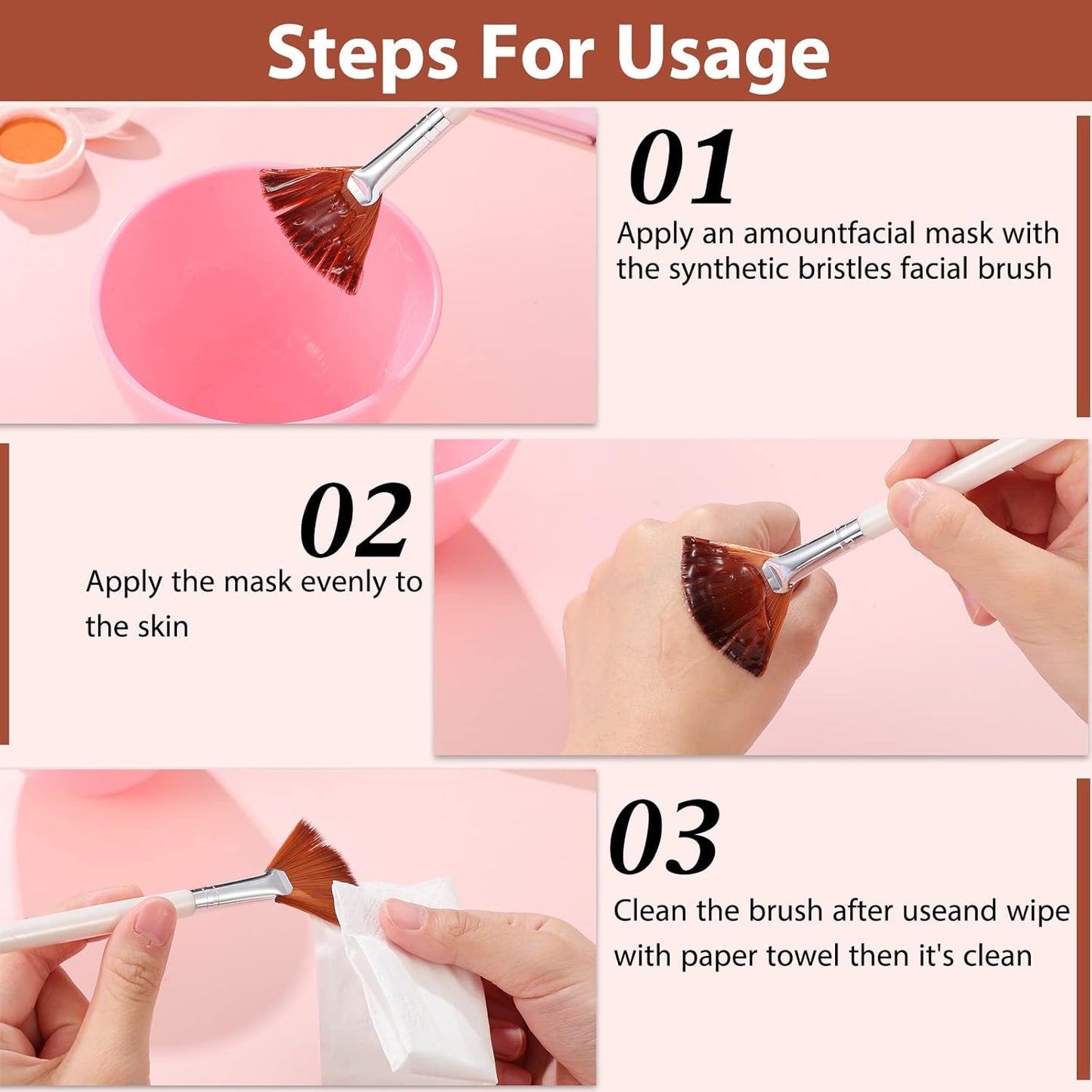 Steps For Usage

01

Apply an amountfacial mask with the synthetic bristles facial brush

02

Apply the mask evenly to the skin

03

Clean the brush after useand wipe with paper towel then it's clean