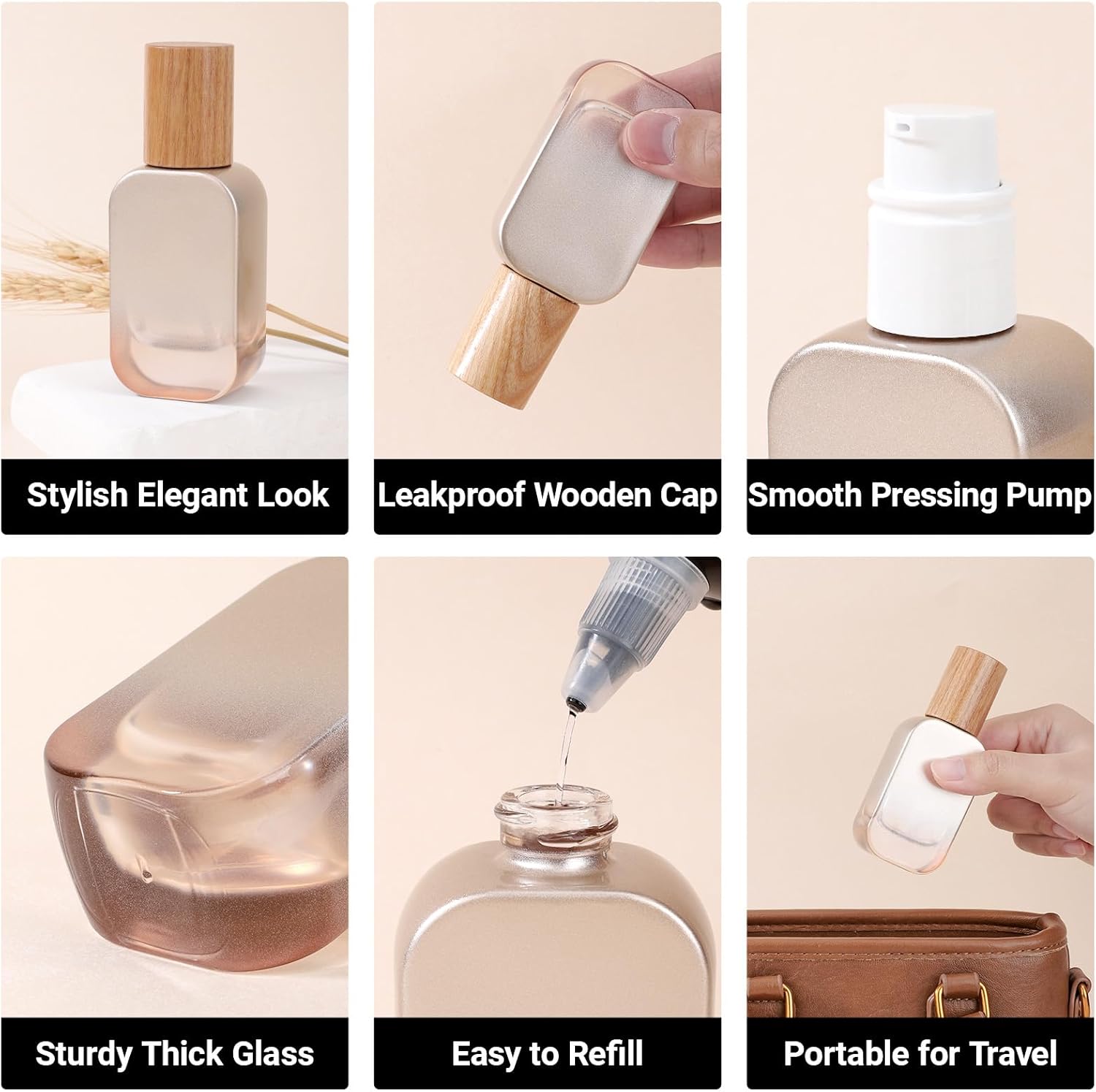 Stylish Elegant Look

Leakproof Wooden Cap

Smooth Pressing Pump

Sturdy Thick Glass

Easy to Refill

Portable for Travel