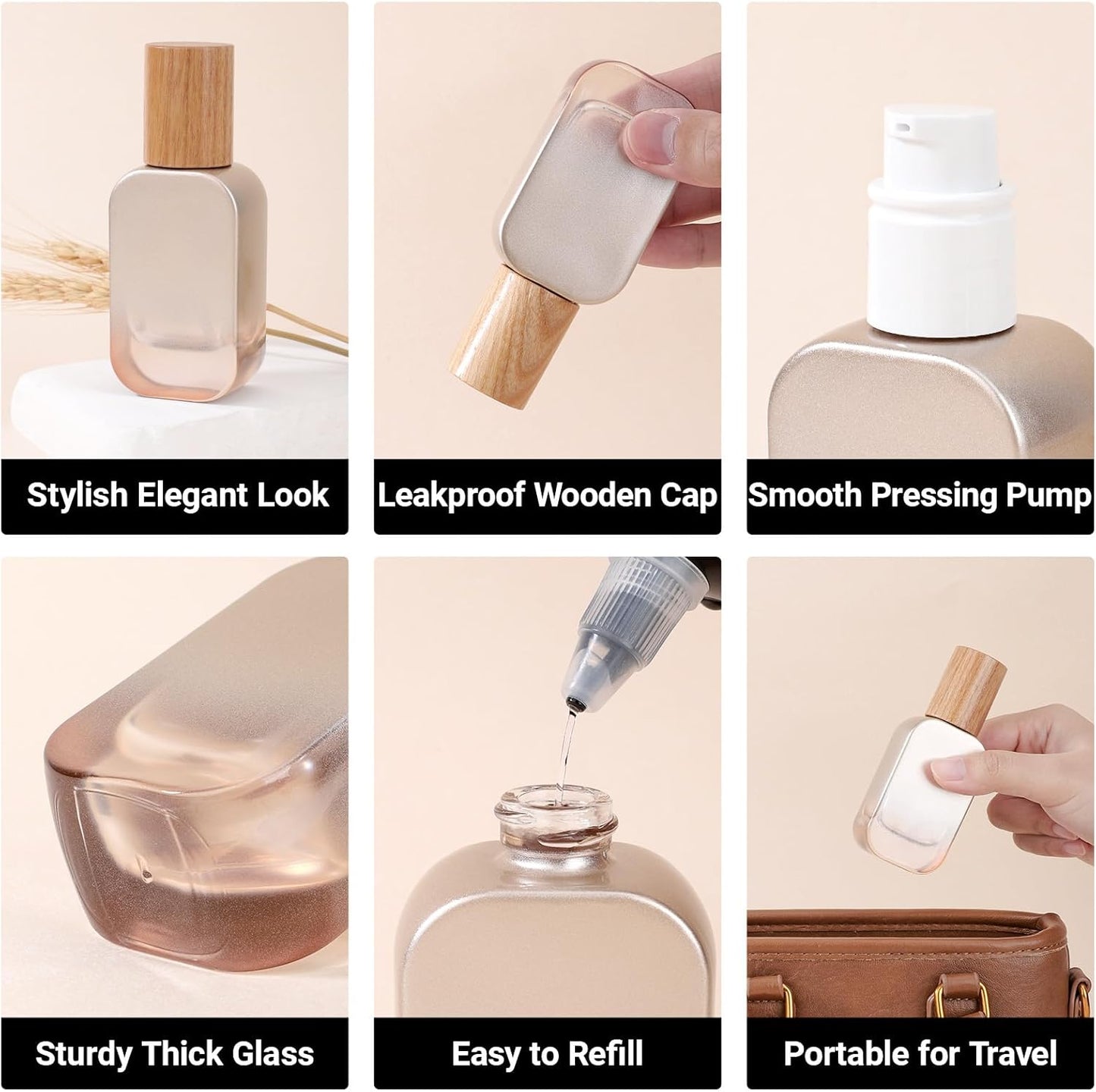 Stylish Elegant Look

Leakproof Wooden Cap

Smooth Pressing Pump

Sturdy Thick Glass

Easy to Refill

Portable for Travel