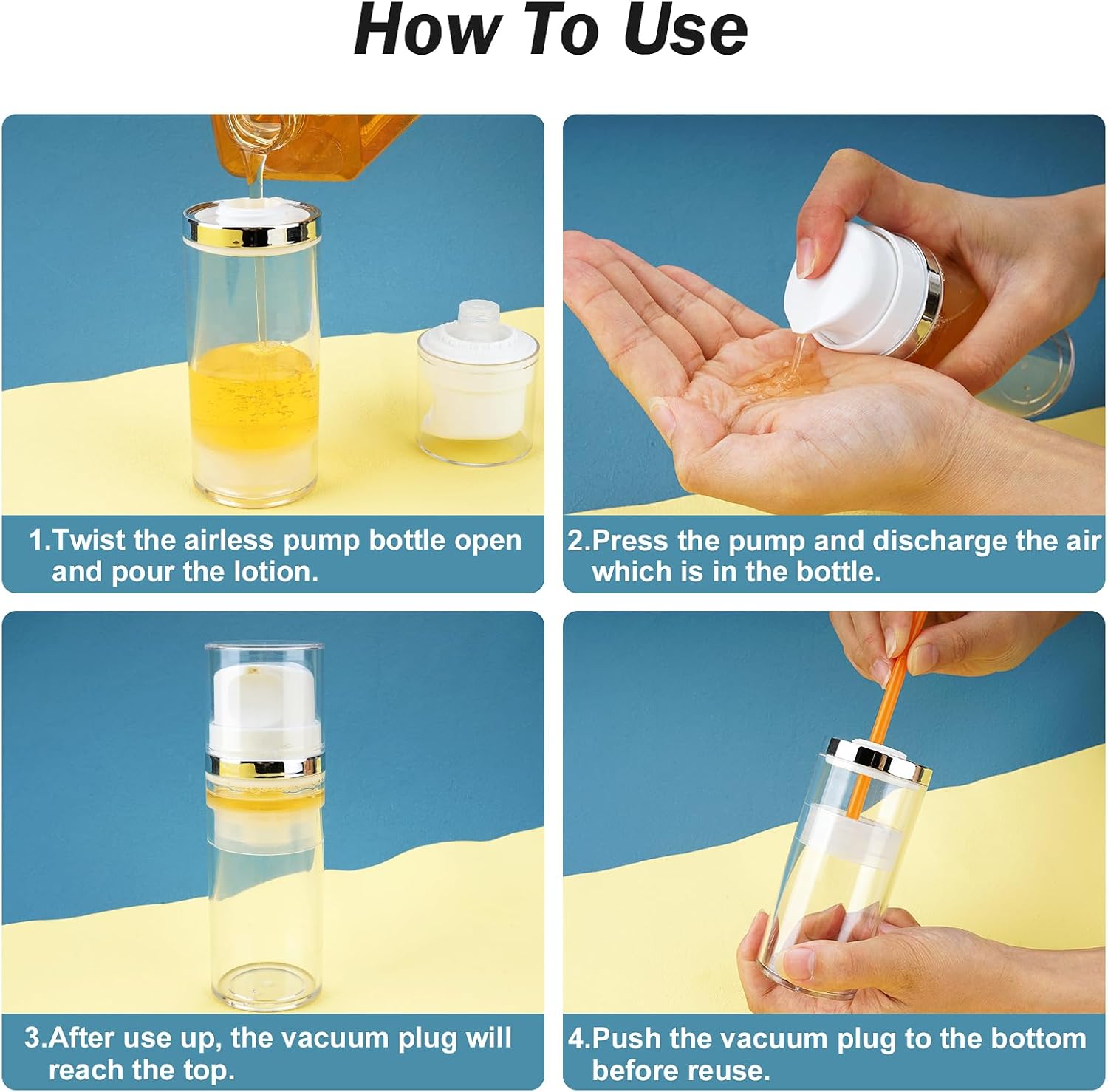 How To Use

1.Twist the airless pump bottle open and pour the lotion.

2.Press the pump and discharge the air which is in the bottle.

3.After use up, the vacuum plug will reach the top.

4.Push the vacuum plug to the bottom before reuse.