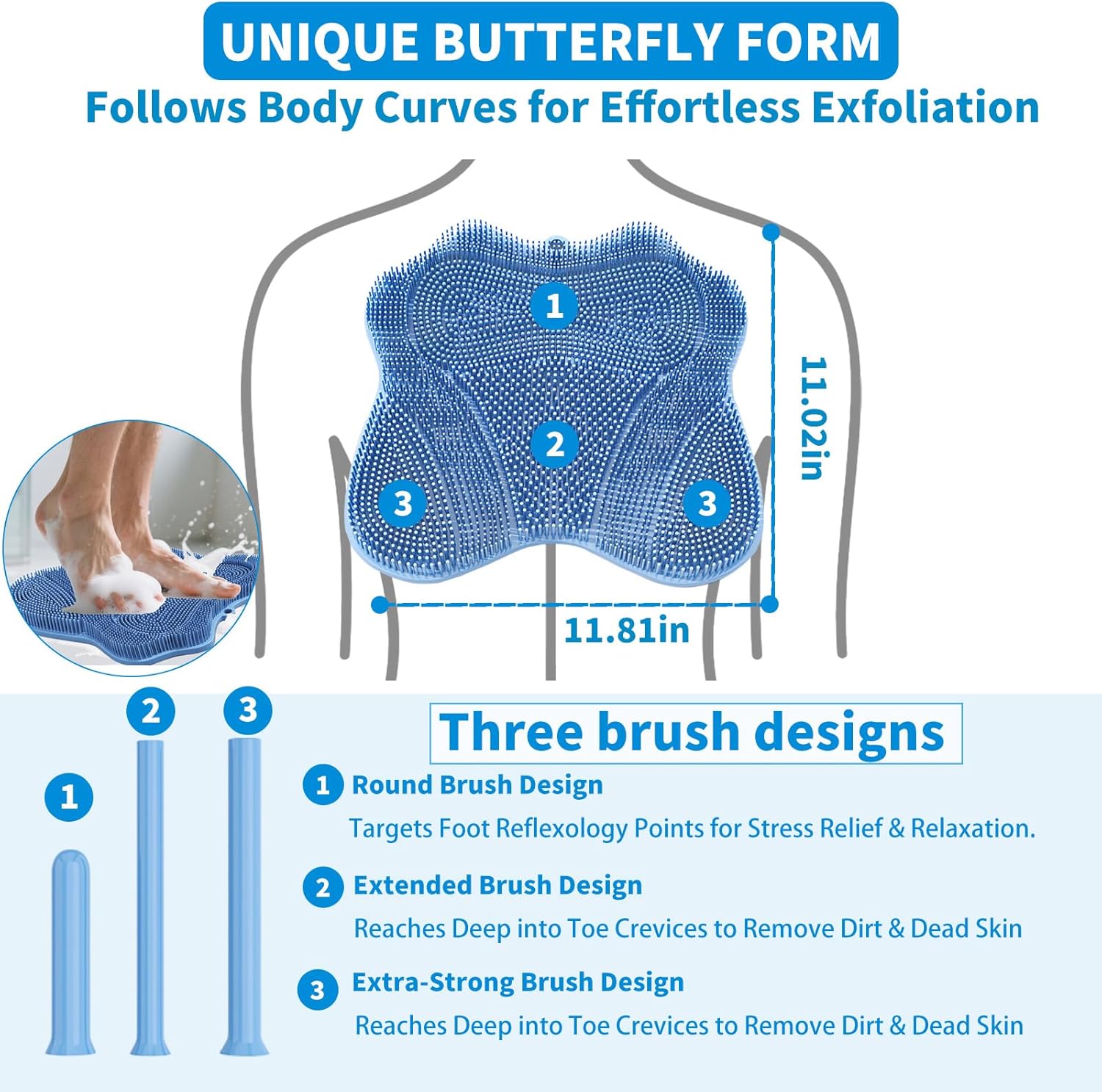 UNIQUE BUTTERFLY FORM
Follows Body Curves for Effortless Exfoliation

1
2
3
3
11.02in
11.81in

2
3
1

Three brush designs

1 Round Brush Design
Targets Foot Reflexology Points for Stress Relief & Relaxation.

2 Extended Brush Design
Reaches Deep into Toe Crevices to Remove Dirt & Dead Skin

3 Extra-Strong Brush Design
Reaches Deep into Toe Crevices to Remove Dirt & Dead Skin