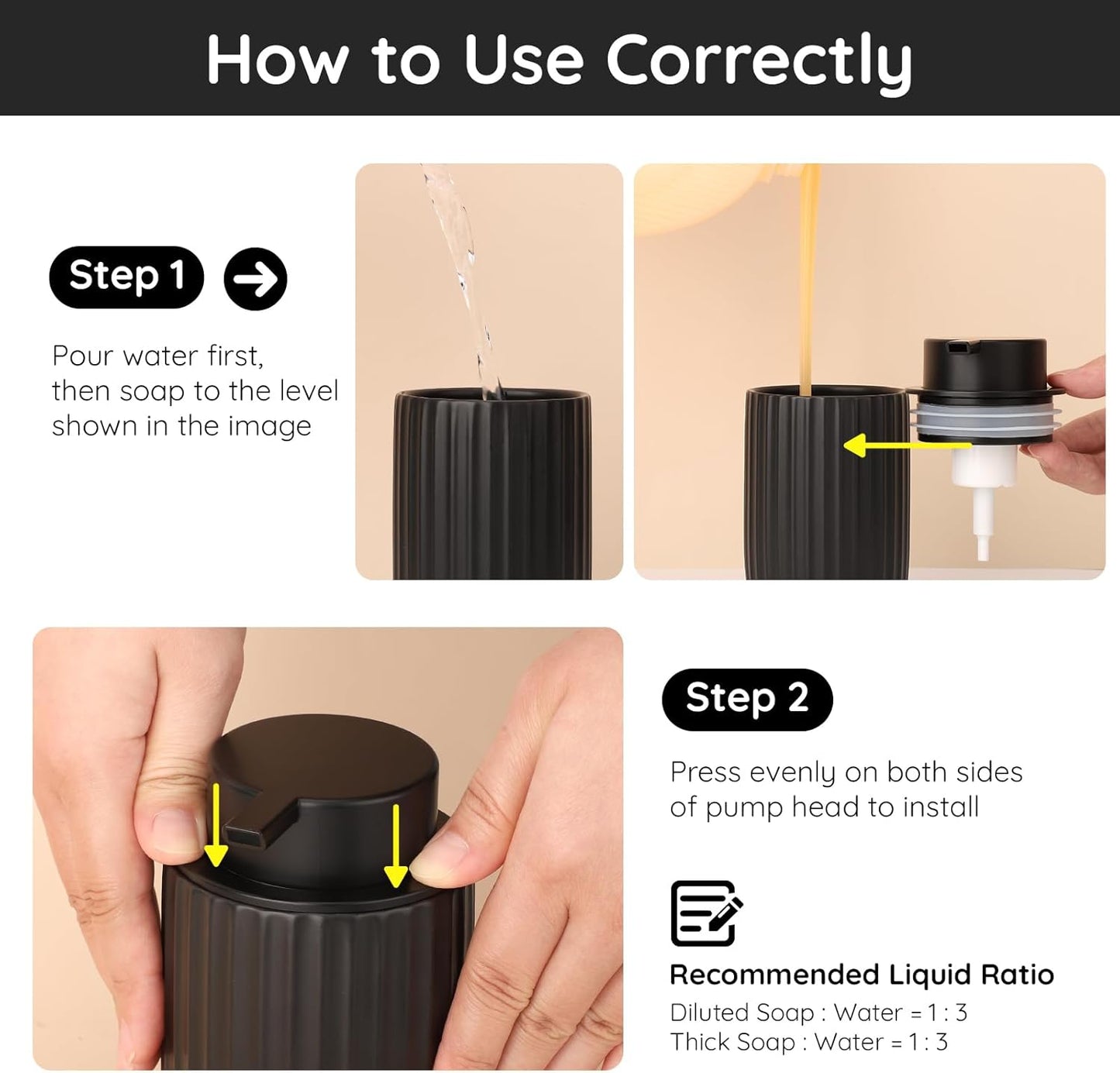 How to Use Correctly

Step 1

Pour water first, then soap to the level shown in the image

Step 2

Press evenly on both sides of pump head to install

Recommended Liquid Ratio

Diluted Soap : Water = 1 : 3
Thick Soap : Water = 1 : 3