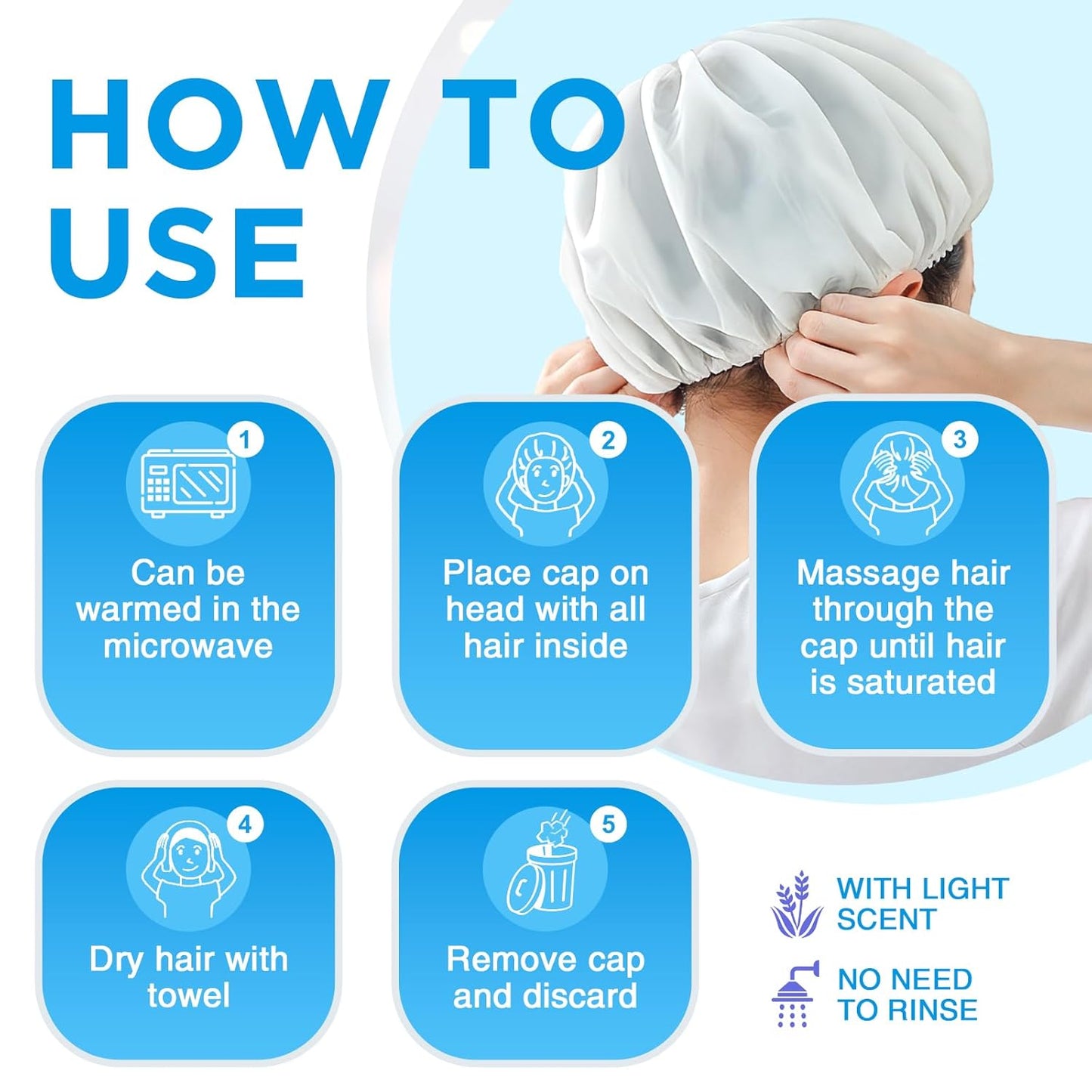 HOW TO USE

1
Can be warmed in the microwave

2
Place cap on head with all hair inside

3
Massage hair through the cap until hair is saturated

4
Dry hair with towel

5
Remove cap and discard

WITH LIGHT SCENT

NO NEED TO RINSE