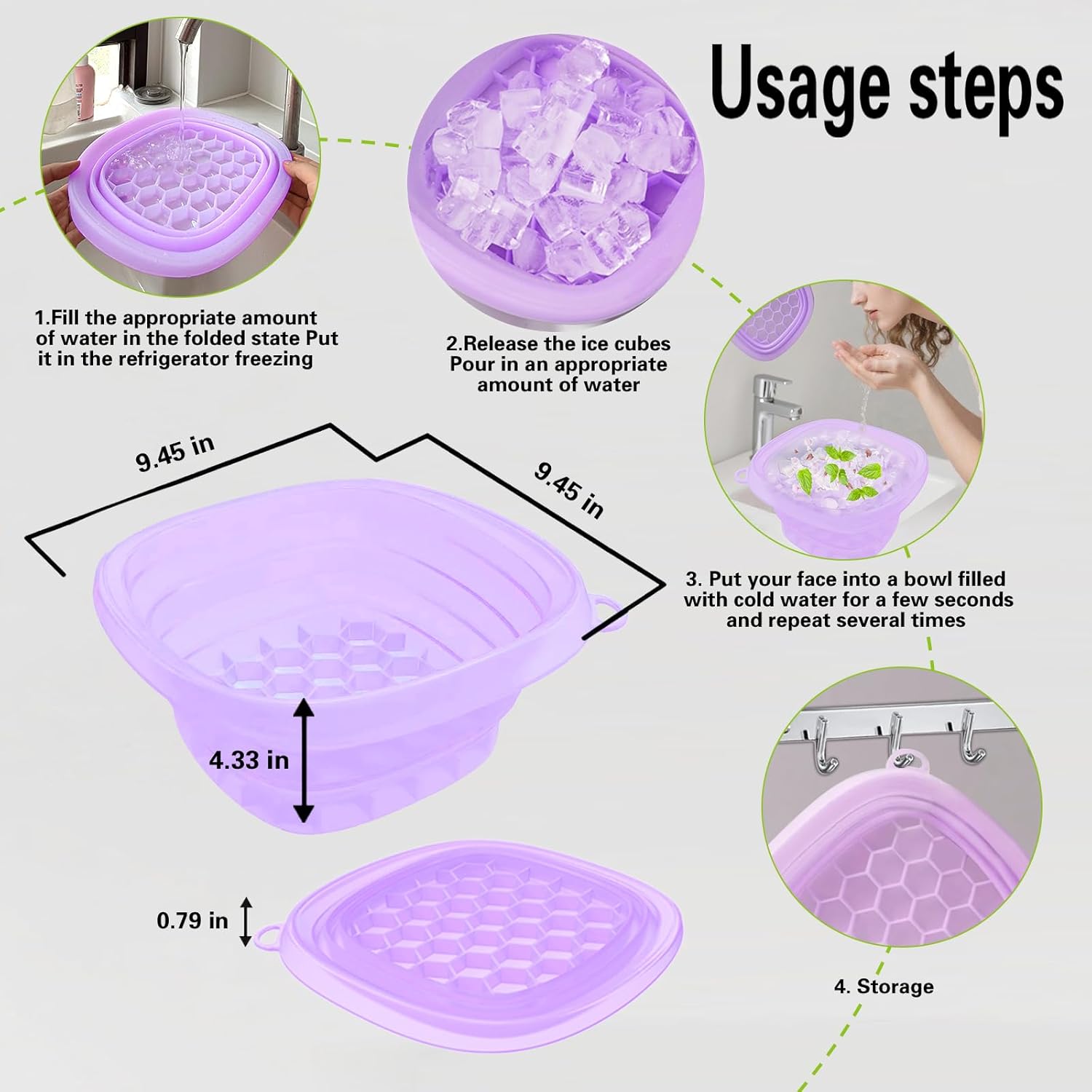 Usage steps

1.Fill the appropriate amount of water in the folded state Put it in the refrigerator freezing

2.Release the ice cubes Pour in an appropriate amount of water

9.45 in

9.45 in

3. Put your face into a bowl filled with cold water for a few seconds and repeat several times

4.33 in

0.79 in

4. Storage