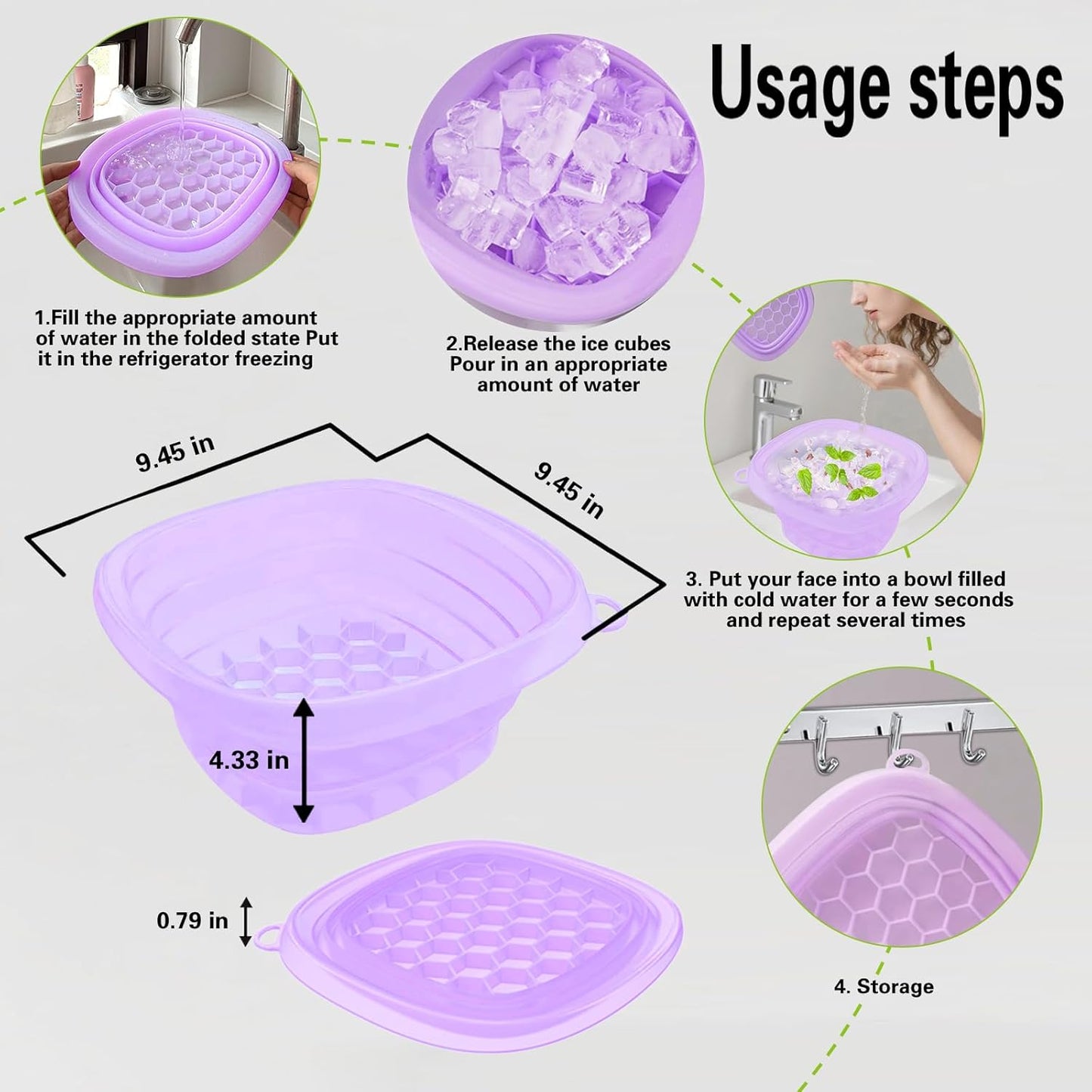 Usage steps

1.Fill the appropriate amount of water in the folded state Put it in the refrigerator freezing

2.Release the ice cubes Pour in an appropriate amount of water

9.45 in

9.45 in

3. Put your face into a bowl filled with cold water for a few seconds and repeat several times

4.33 in

0.79 in

4. Storage