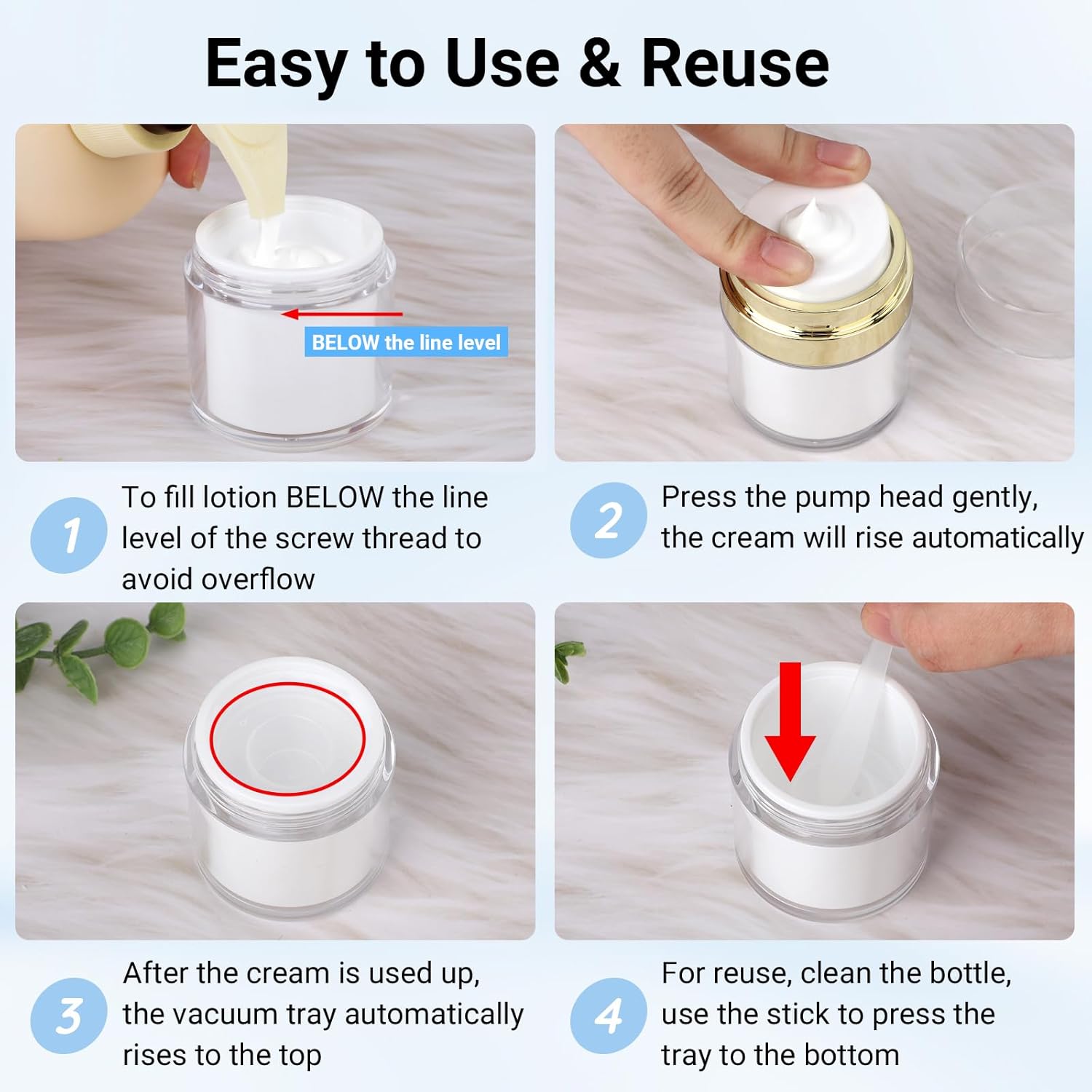 Easy to Use & Reuse

BELOW the line level

1 To fill lotion BELOW the line level of the screw thread to avoid overflow

2 Press the pump head gently, the cream will rise automatically

3 After the cream is used up, the vacuum tray automatically rises to the top

4 For reuse, clean the bottle, use the stick to press the tray to the bottom